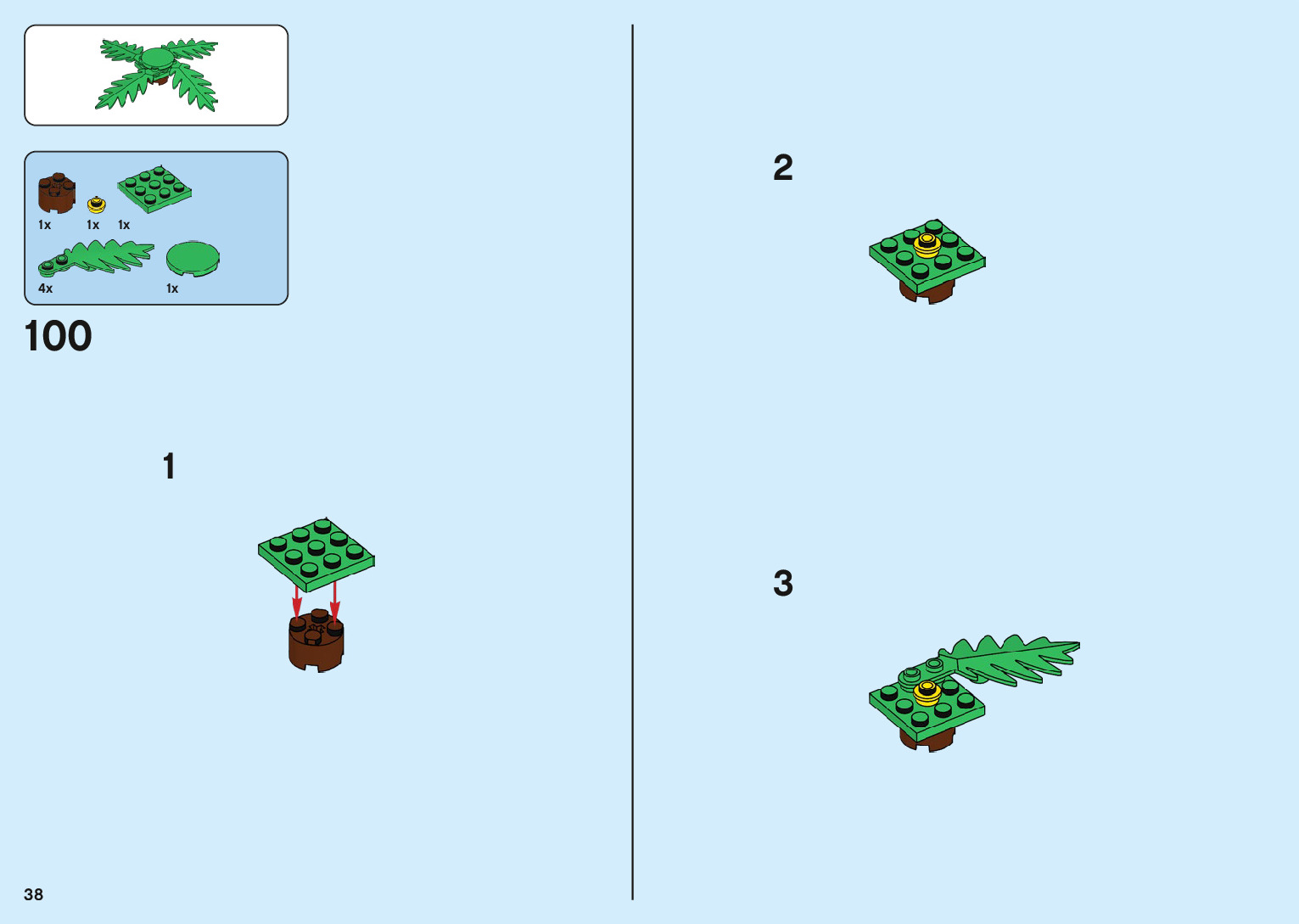 1x 1x 1x

4x 1x

100

1

2

3

38