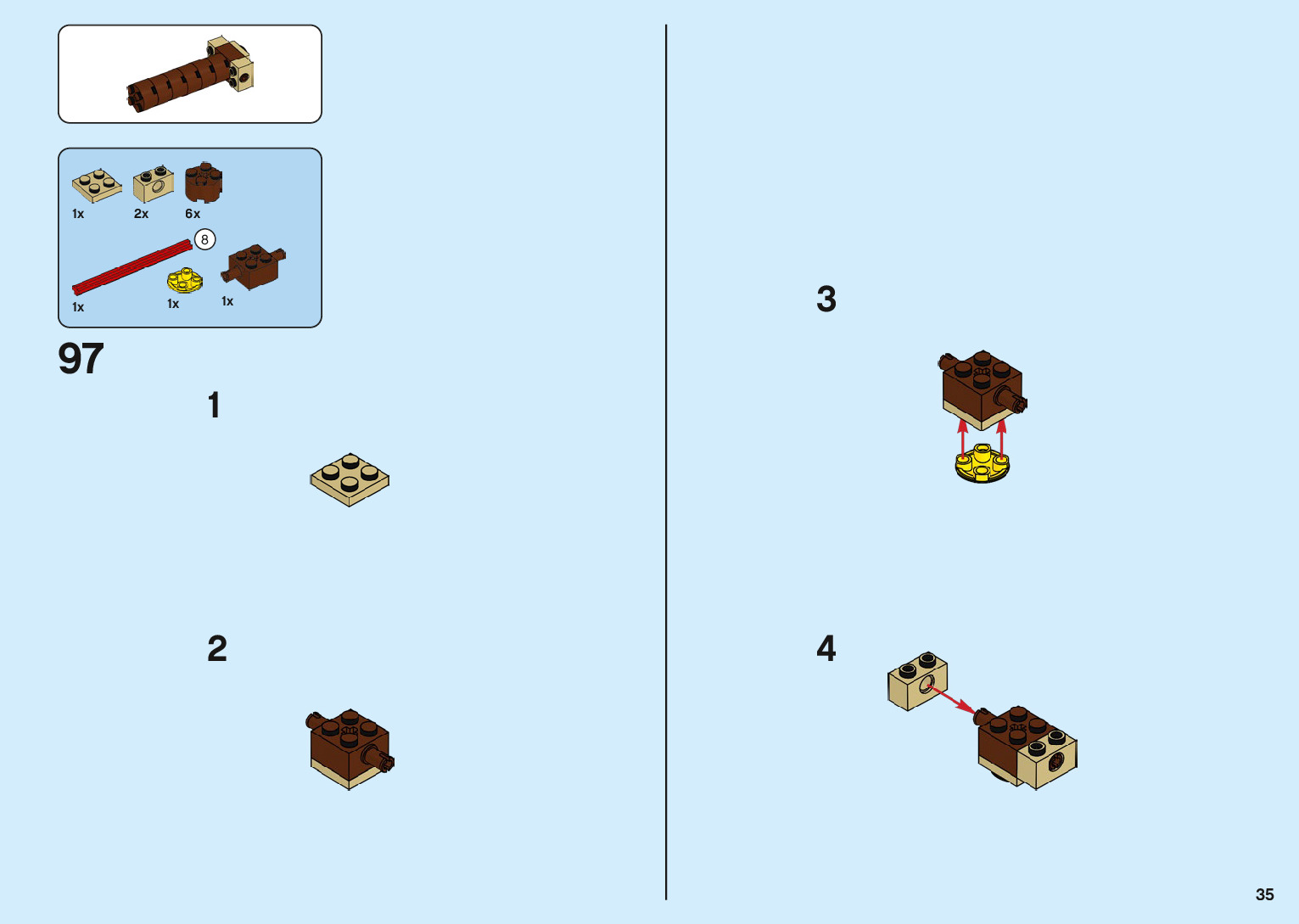 1x
2x
6x
8
1x
1x
1x

97

1

2

3

4

35