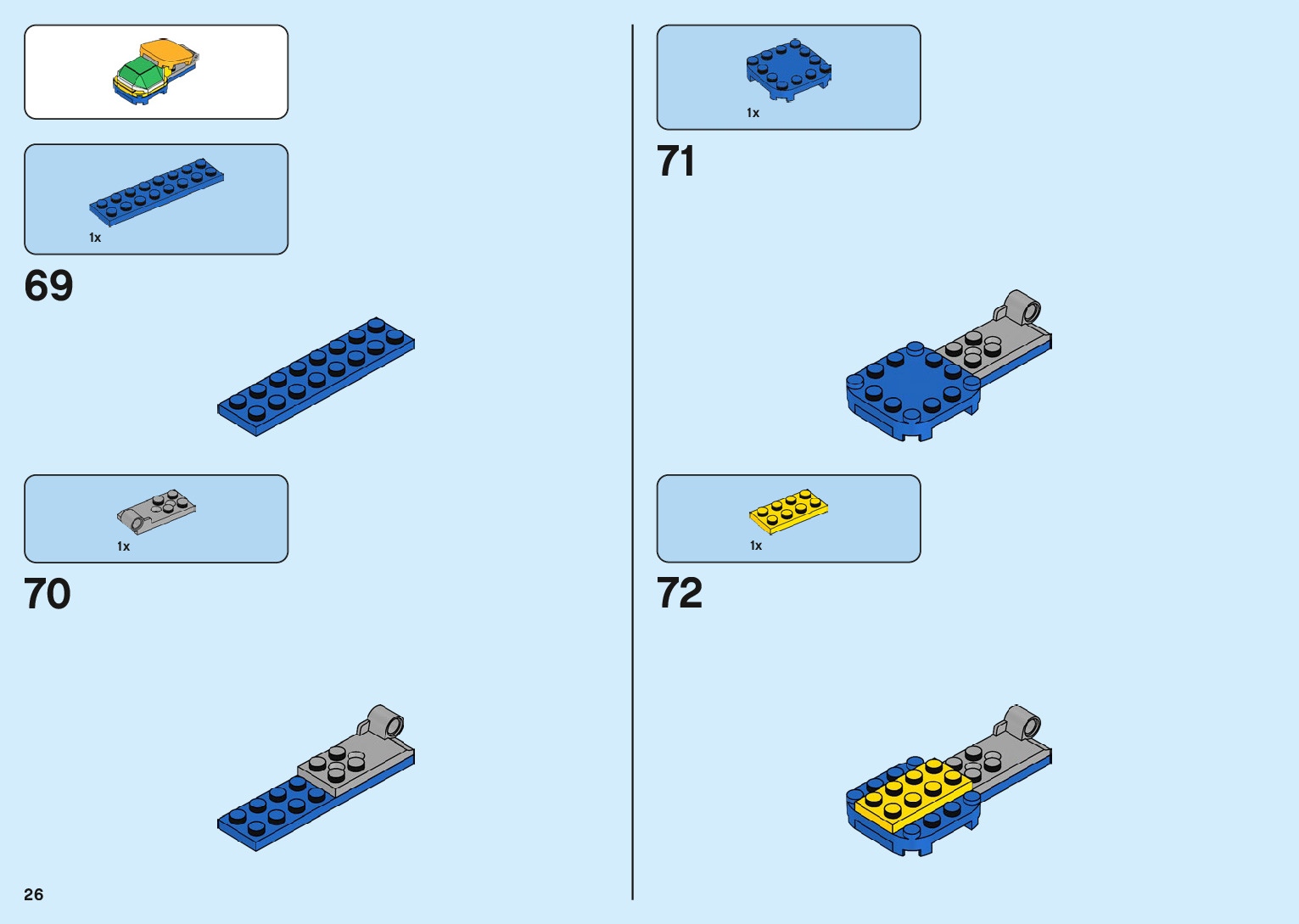 1x

69

1x

70

26

1x

71

1x

72