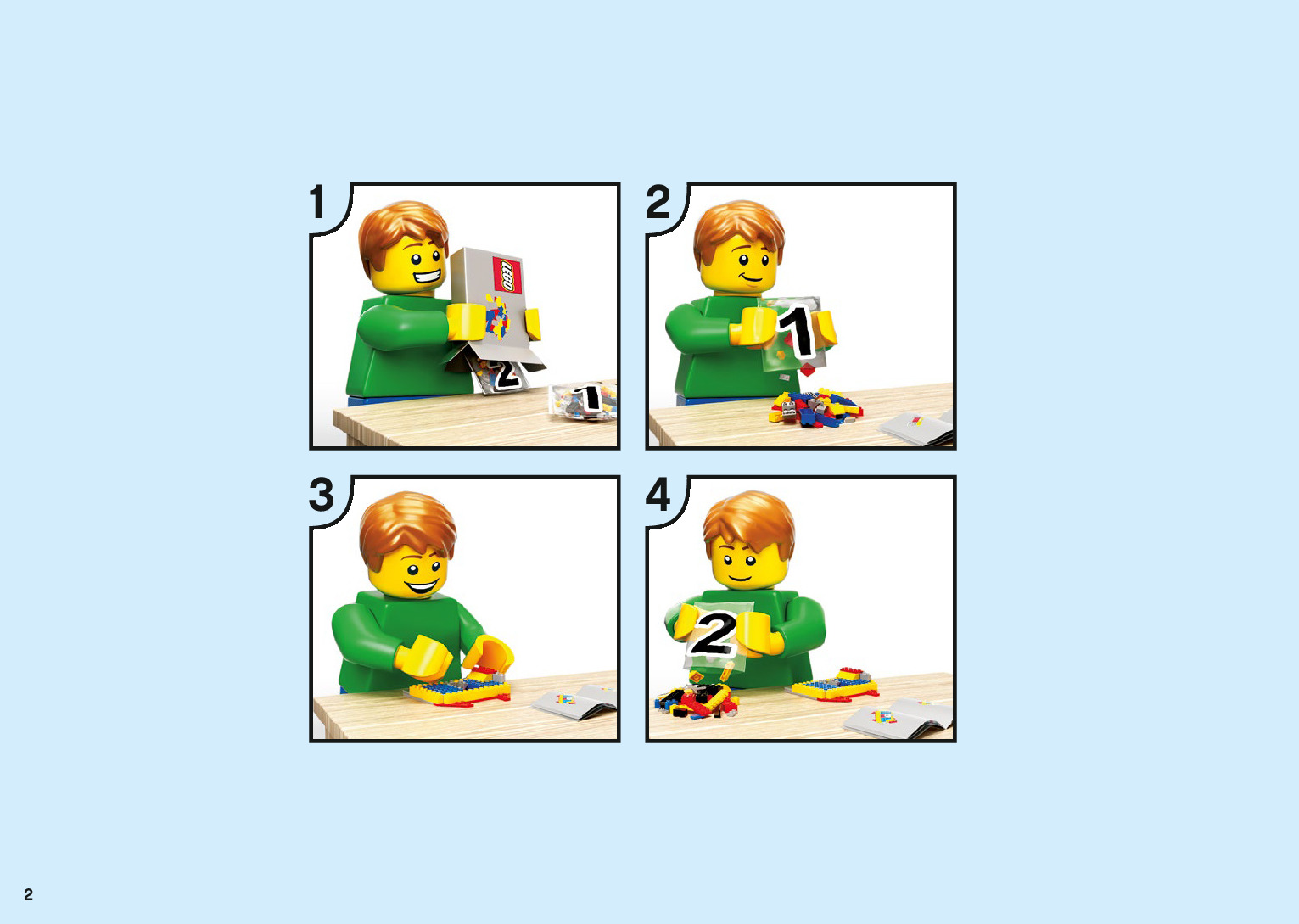 1

LEGO

2

1

2

1

3

4

2

2