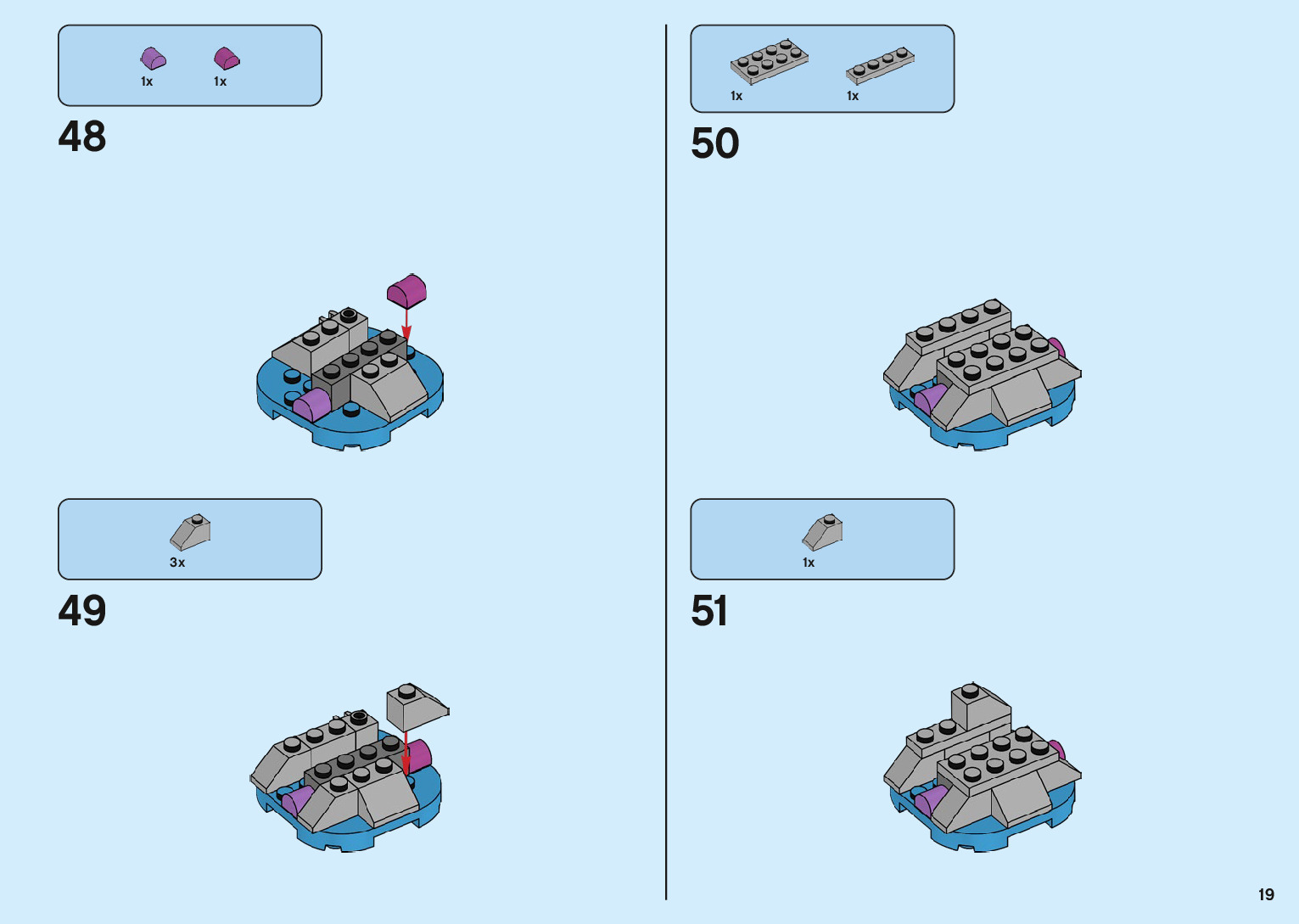 1x 1x

48

3x

49

1x 1x

50

1x

51

19