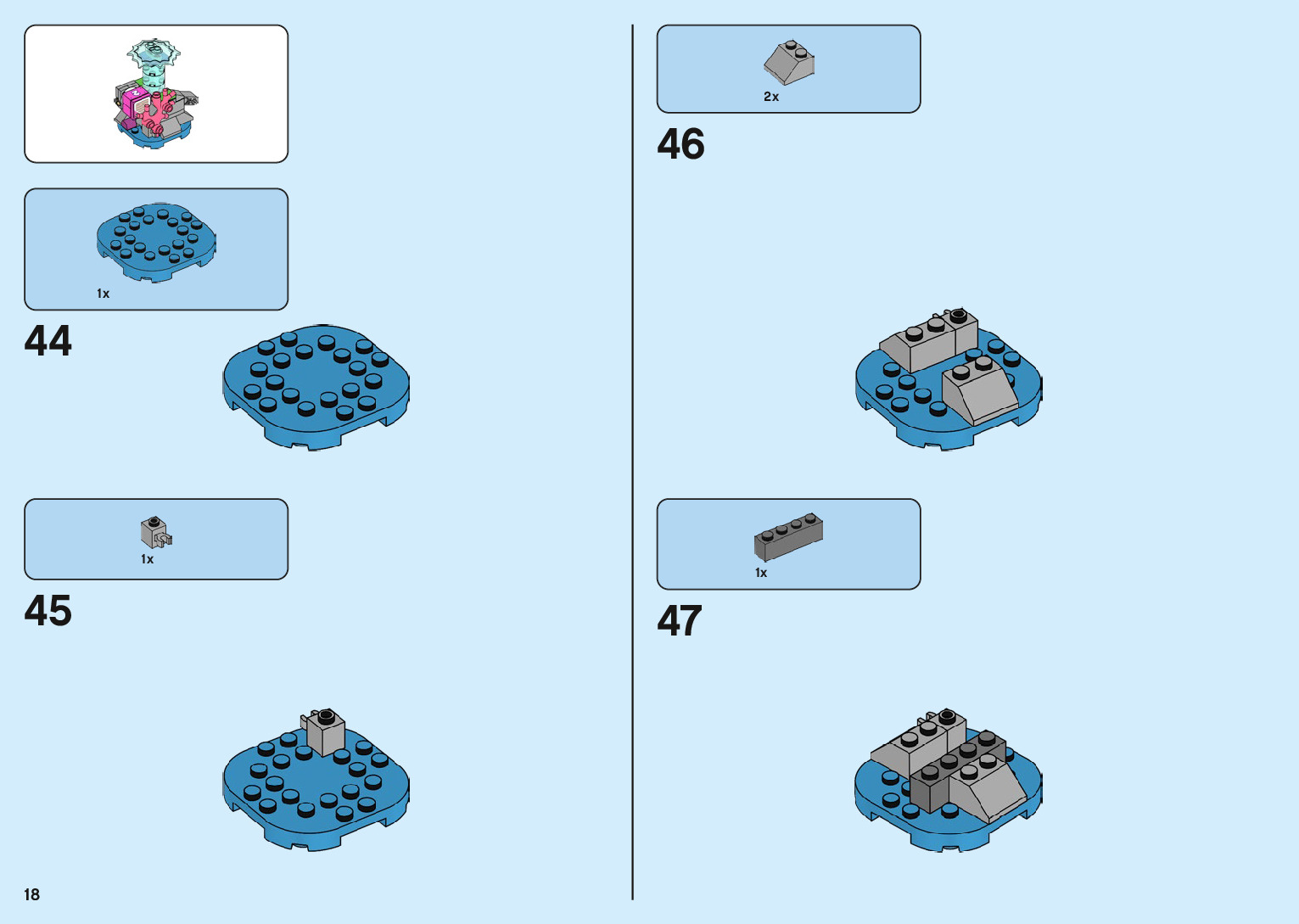 1x

44

1x

45

18

2x

46

1x

47