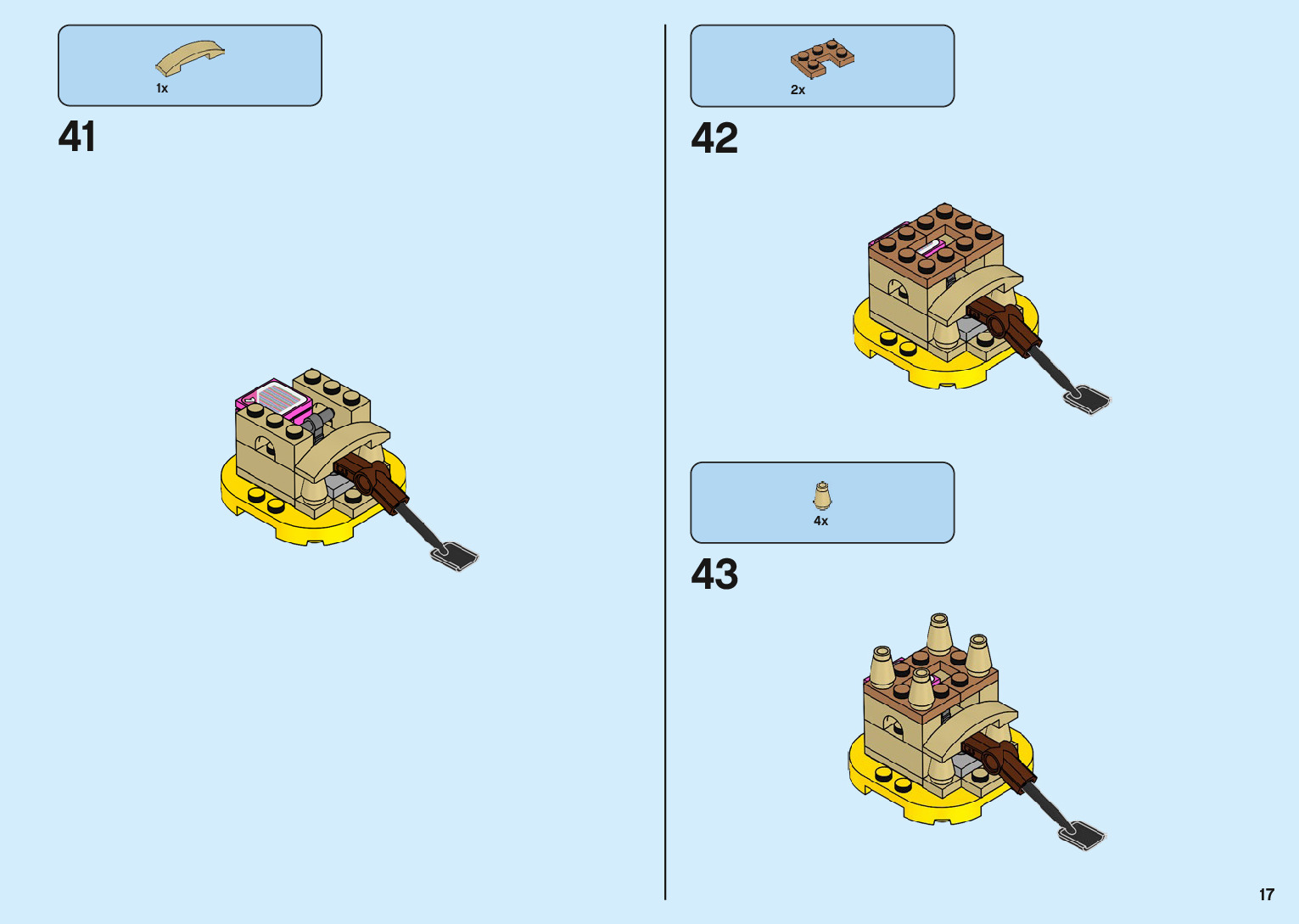 1x

41

2x

42

4x

43

17