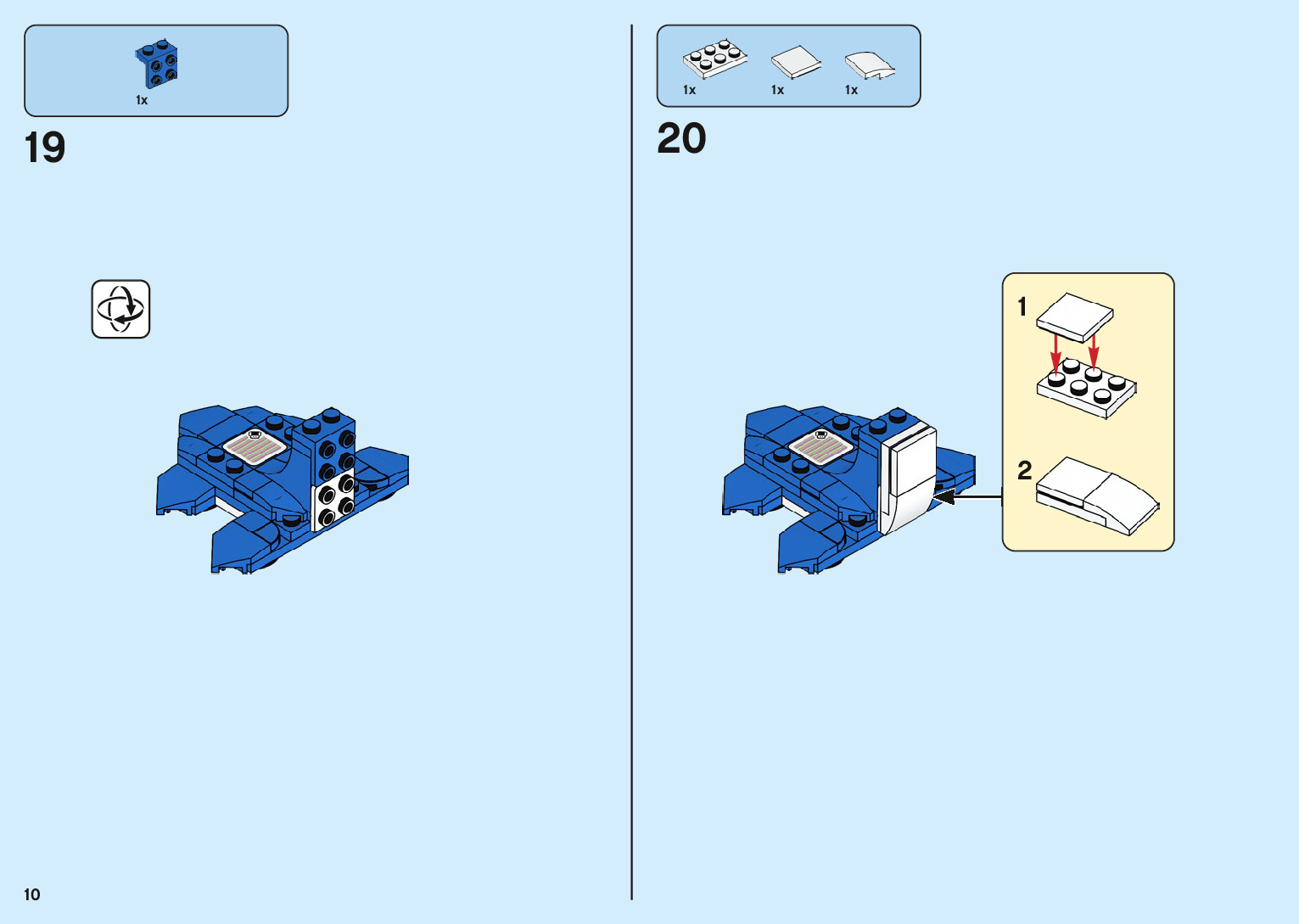 1x

19

1x 1x 1x

20

1

2

10