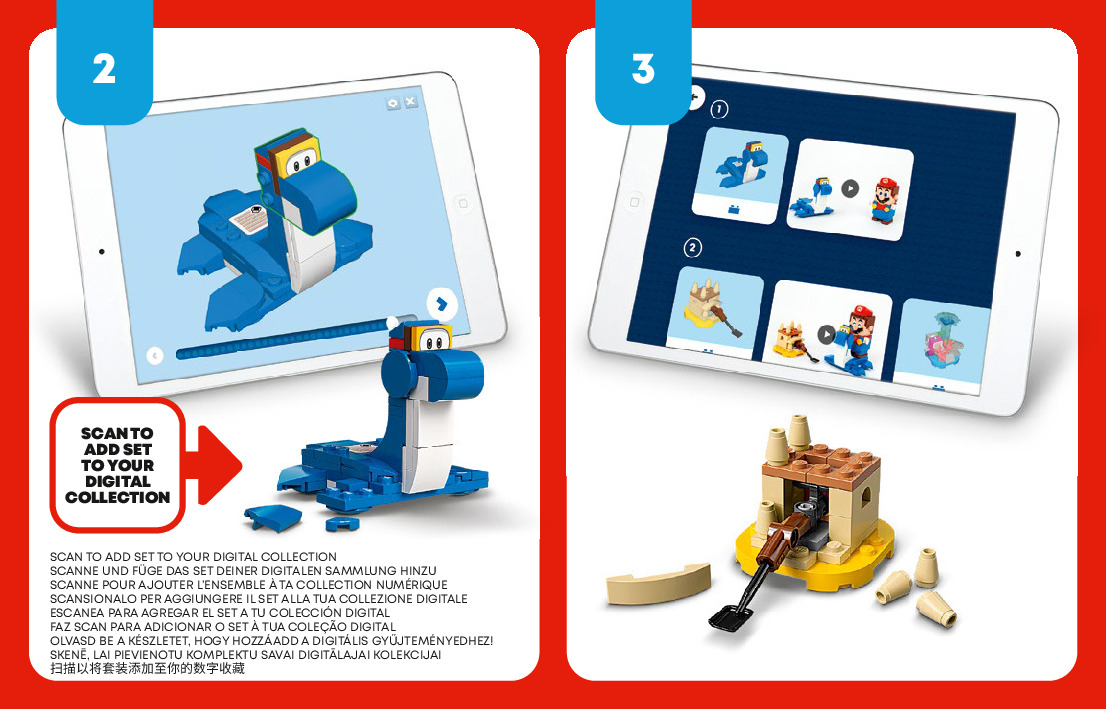 2

SCAN TO ADD SET TO YOUR DIGITAL COLLECTION

SCAN TO ADD SET TO YOUR DIGITAL COLLECTION
SCANNE UND FÜGE DAS SET DEINER DIGITALEN SAMMLUNG HINZU
SCANNE POUR AJOUTER L'ENSEMBLE À TA COLLECTION NUMÉRIQUE
SCANSIONALO PER AGGIUNGERE IL SET ALLA TUA COLLEZIONE DIGITALE
ESCANEA PARA AGREGAR EL SET A TU COLECCIÓN DIGITAL
FAZ SCAN PARA ADICIONAR O SET À TUA COLEÇÃO DIGITAL
OLVASD BE A KÉSZLETET, HOGY HOZZÁADD A DIGITÁLIS GYŰJTEMÉNYEDHEZ!
SKENĒ, LAI PIEVIENOTU KOMPLEKTU SAVAI DIGITĀLAJAI KOLEKCIJAI
扫描以将套装添加至你的数字收藏

3

1

2