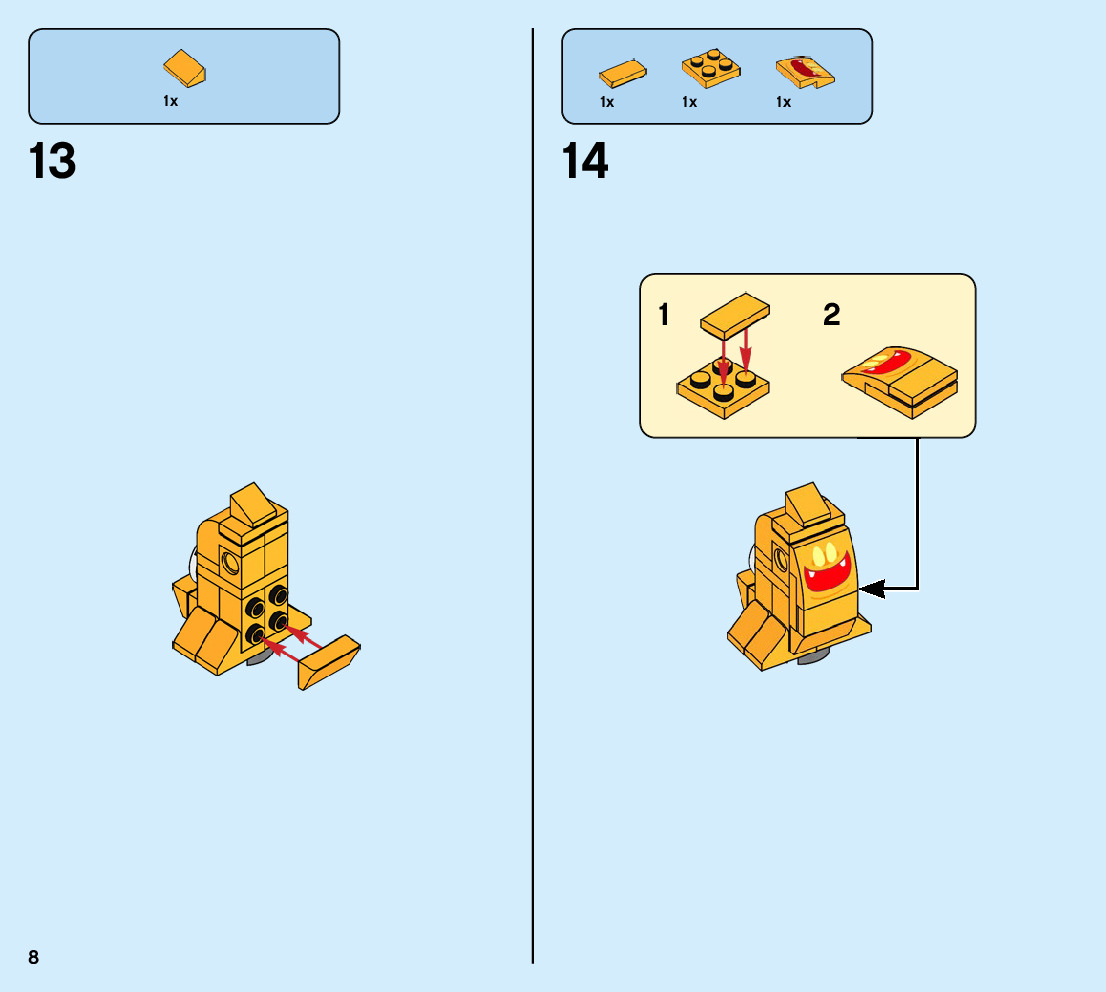 1x

13

1x 1x 1x

14

1

2

8