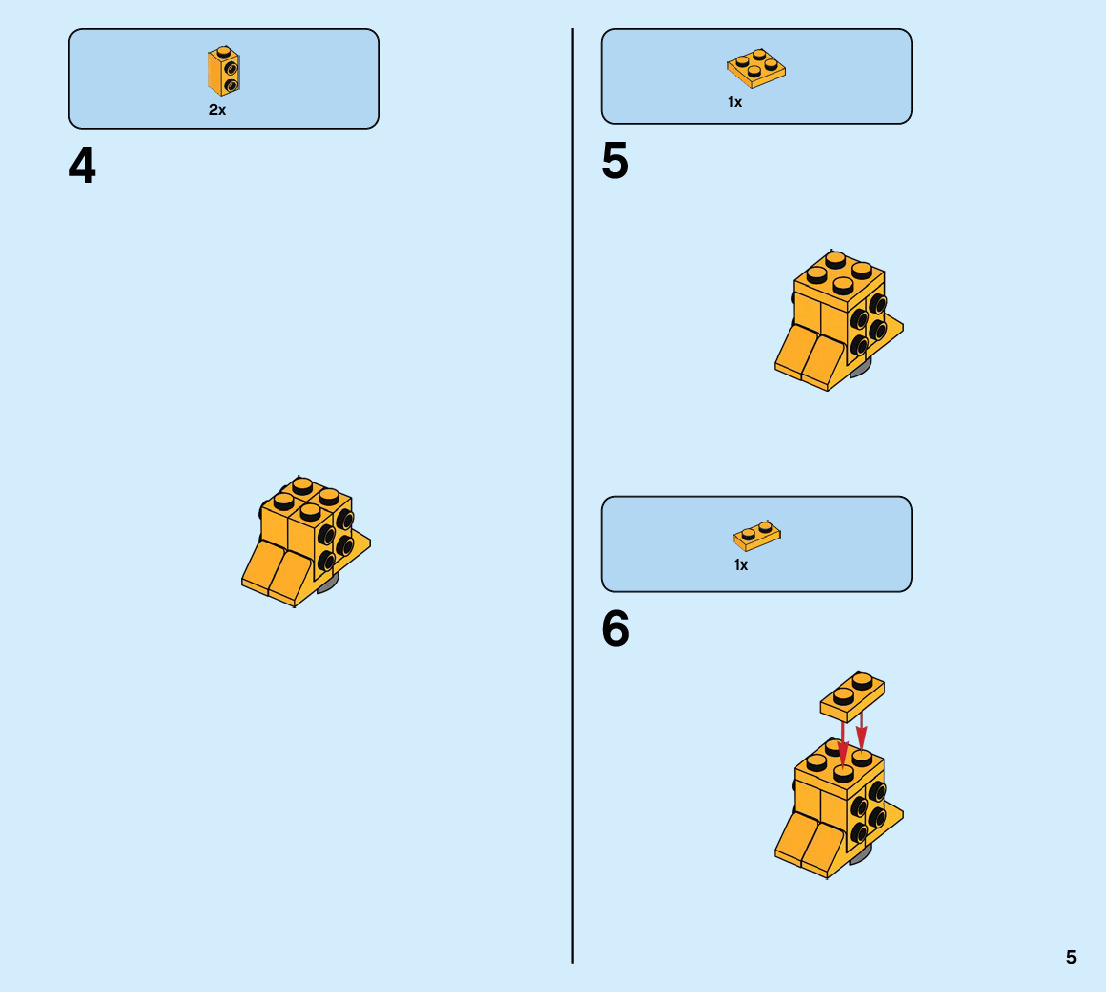 2x

4

1x

5

1x

6

5