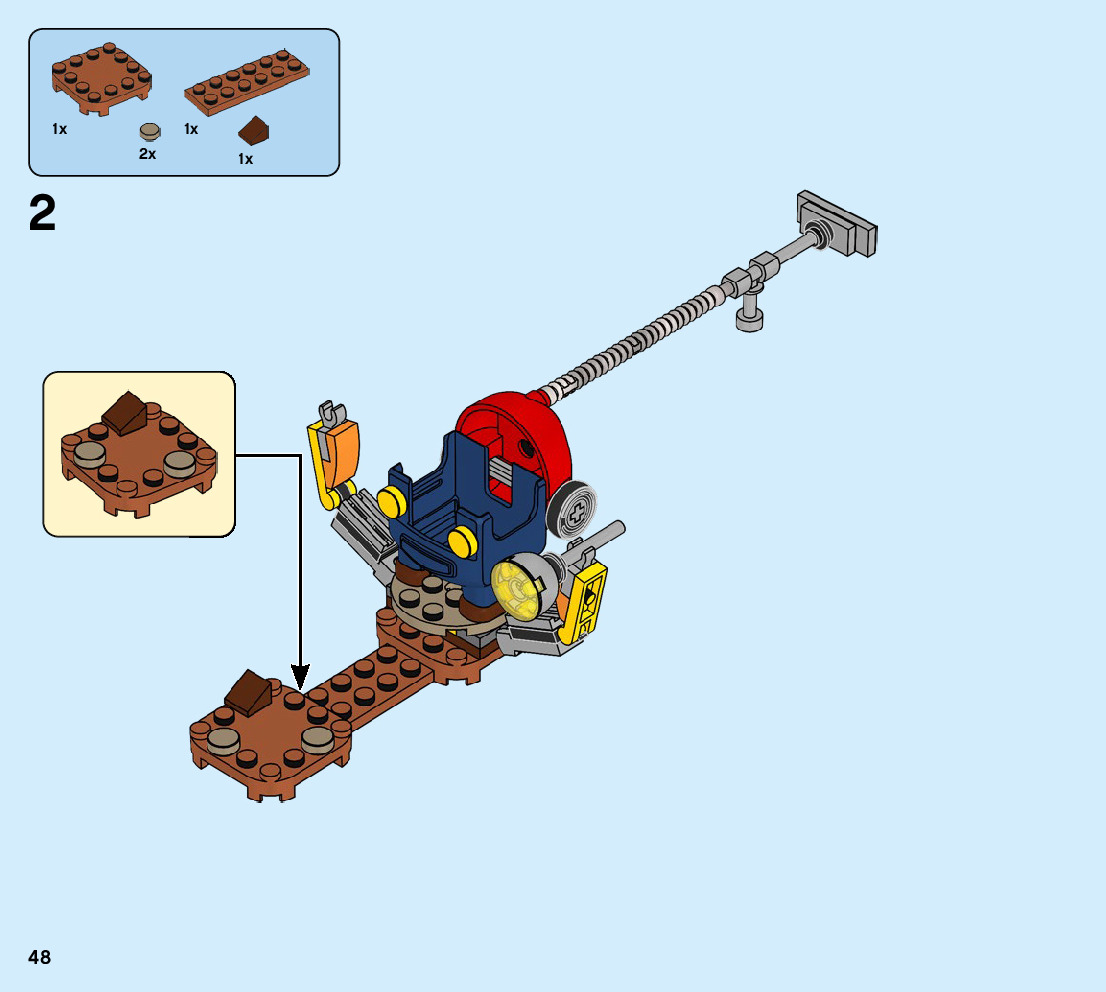 1x
2x
1x
1x

2

48