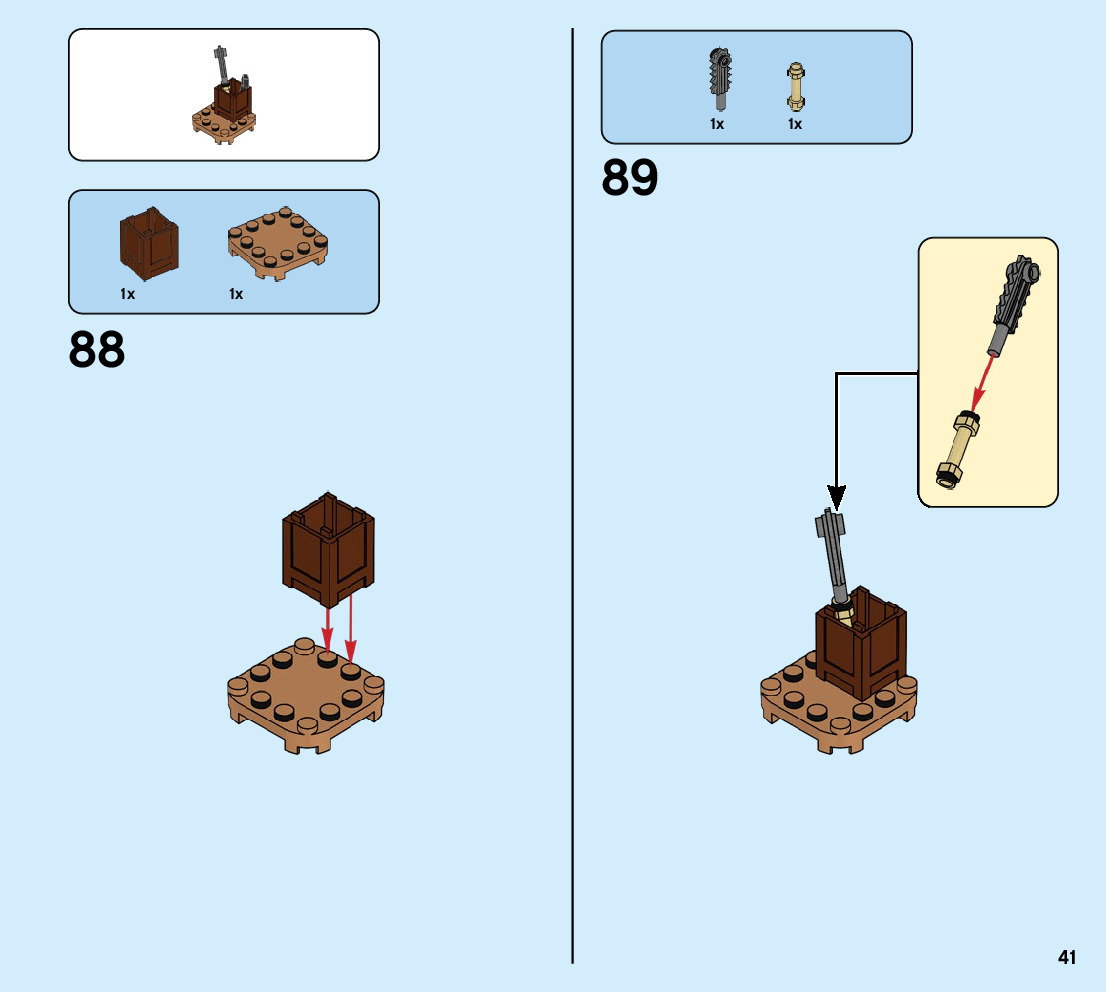 1x 1x

88

1x 1x

89

41