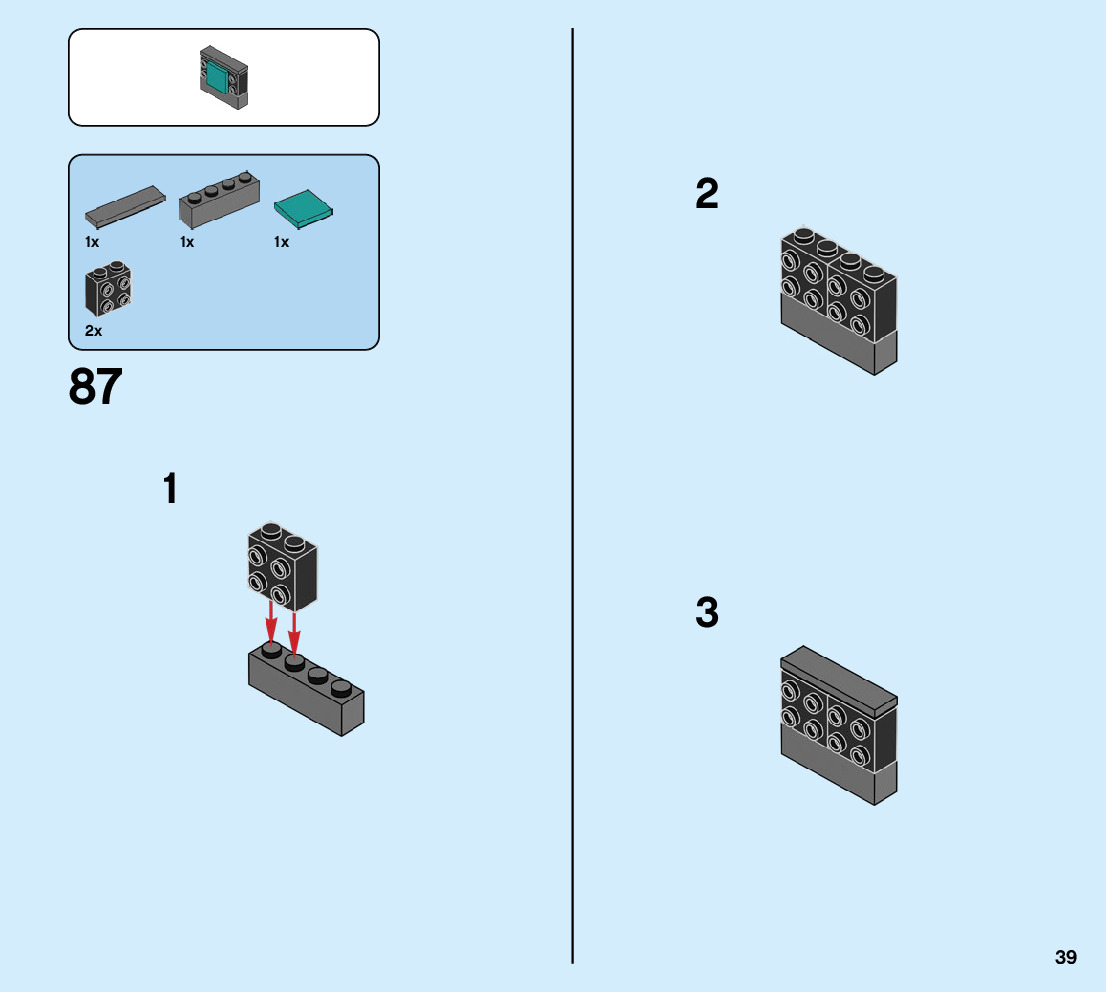 1x 1x 1x

2x

87

1

2

3

39