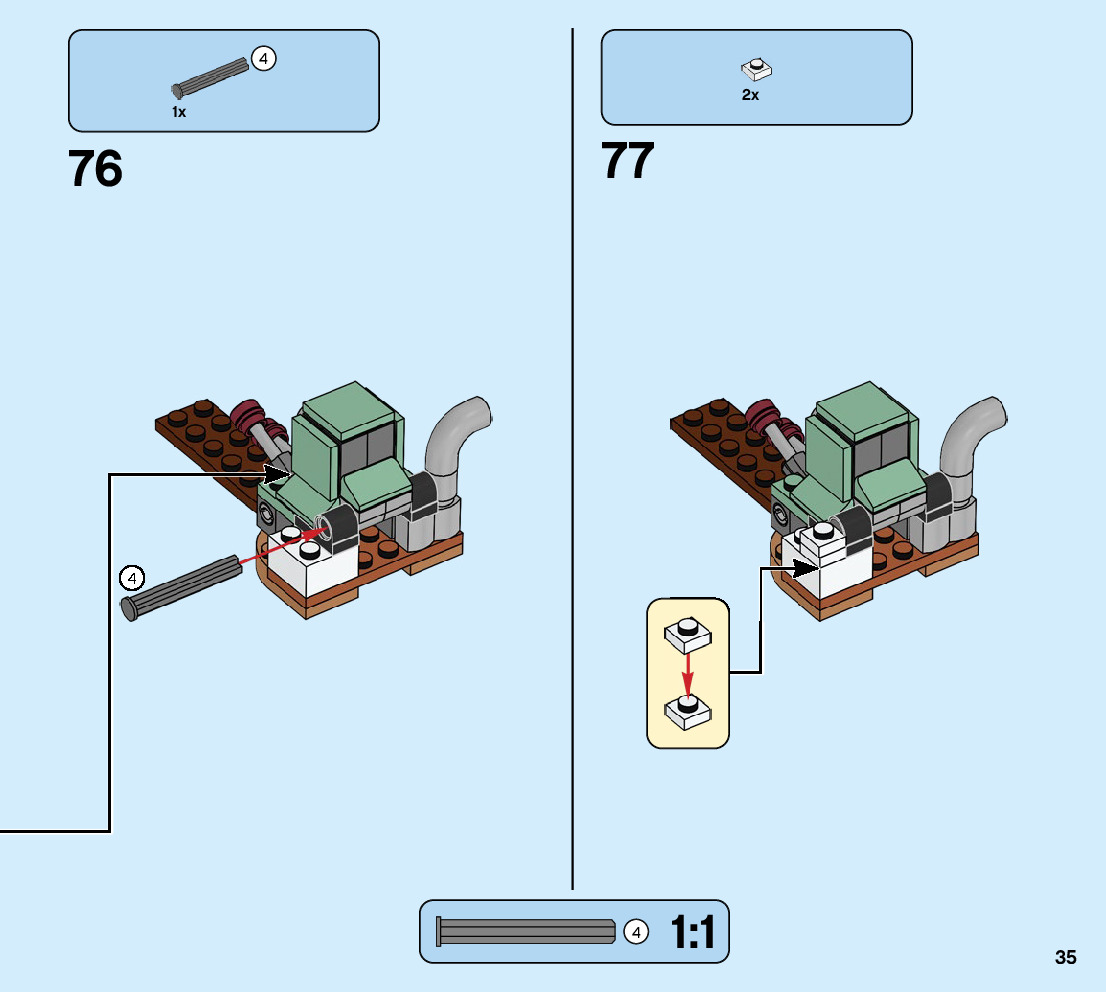 4
1x

76

4

2x

77

4 1:1

35