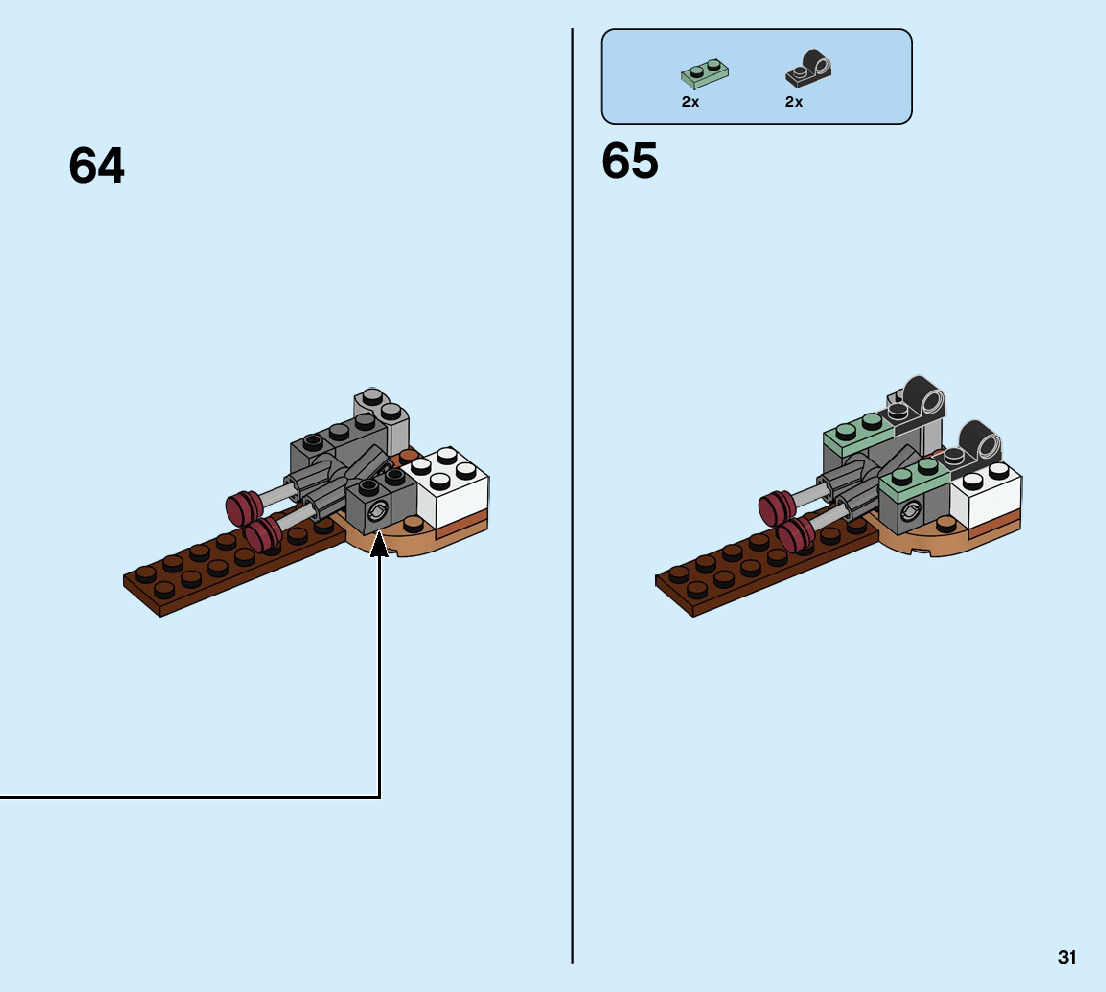 64

2x
2x

65

31