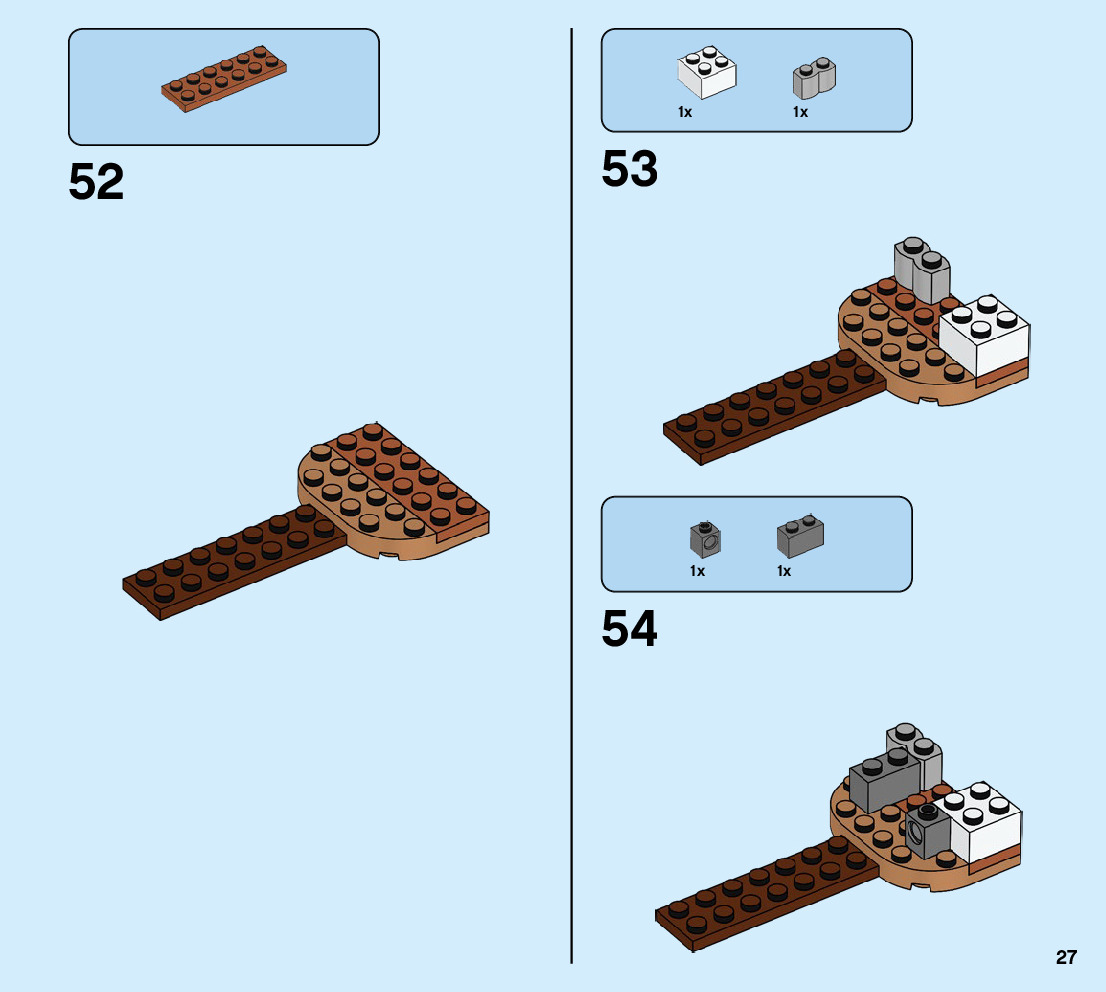 52

1x 1x

53

1x 1x

54

27