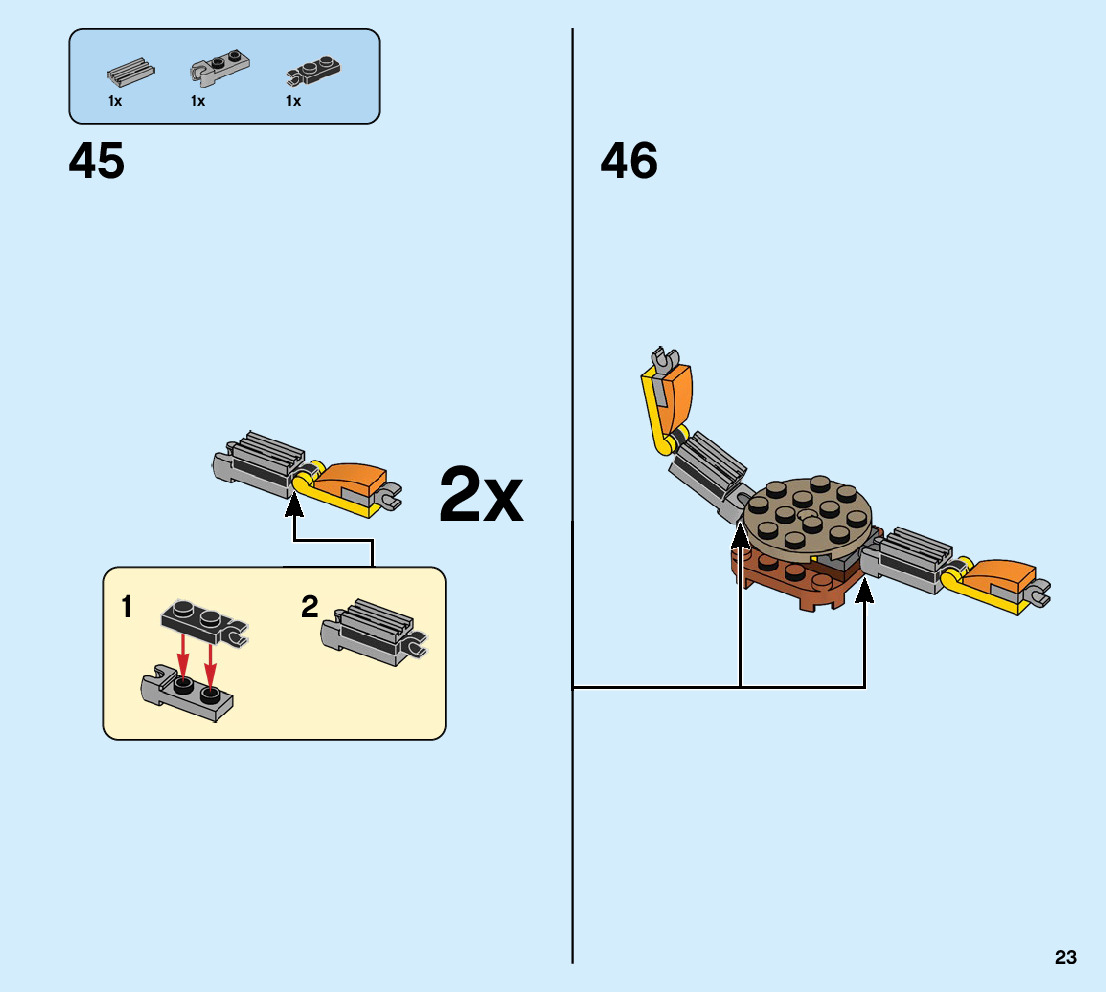 1x 1x 1x

45

2x

1

2

46

23