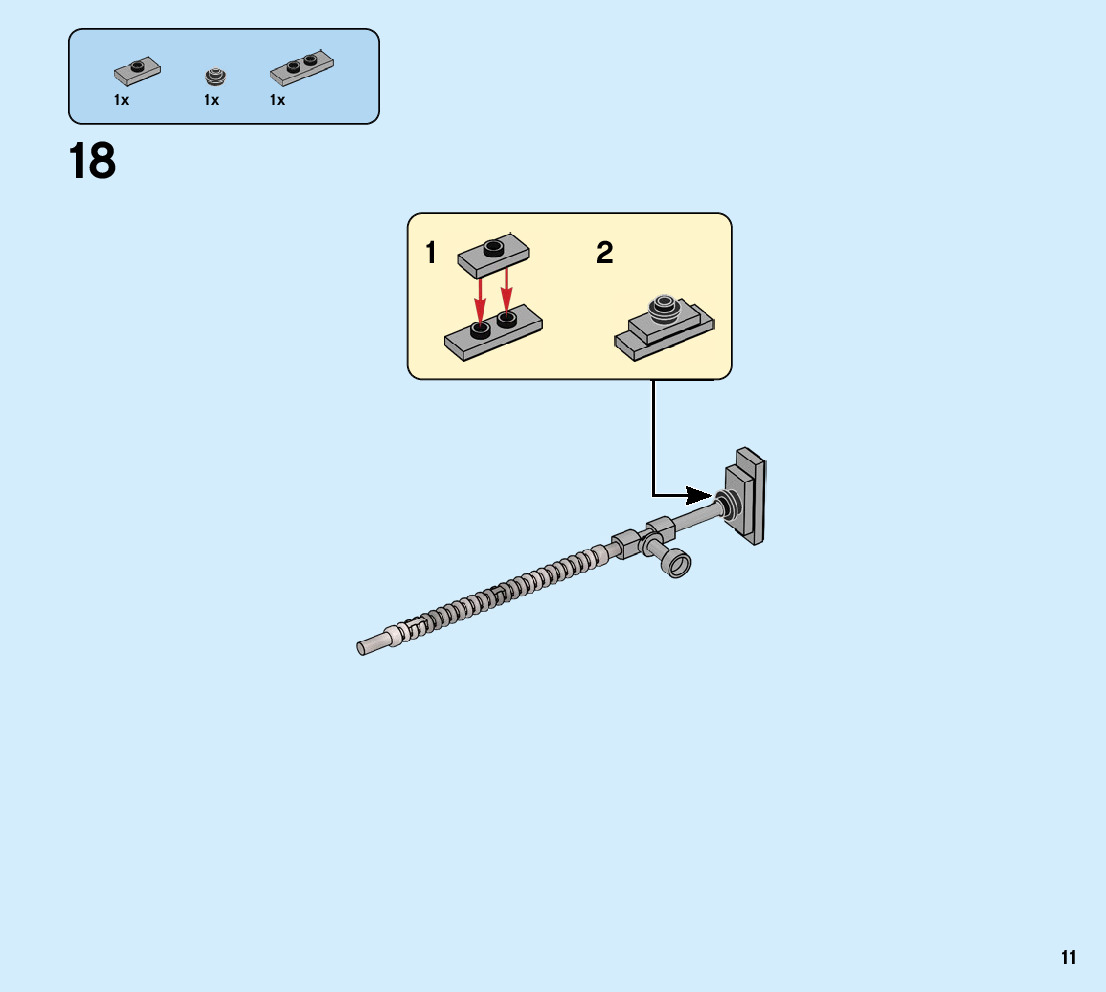 1x 1x 1x

18

1

2

11