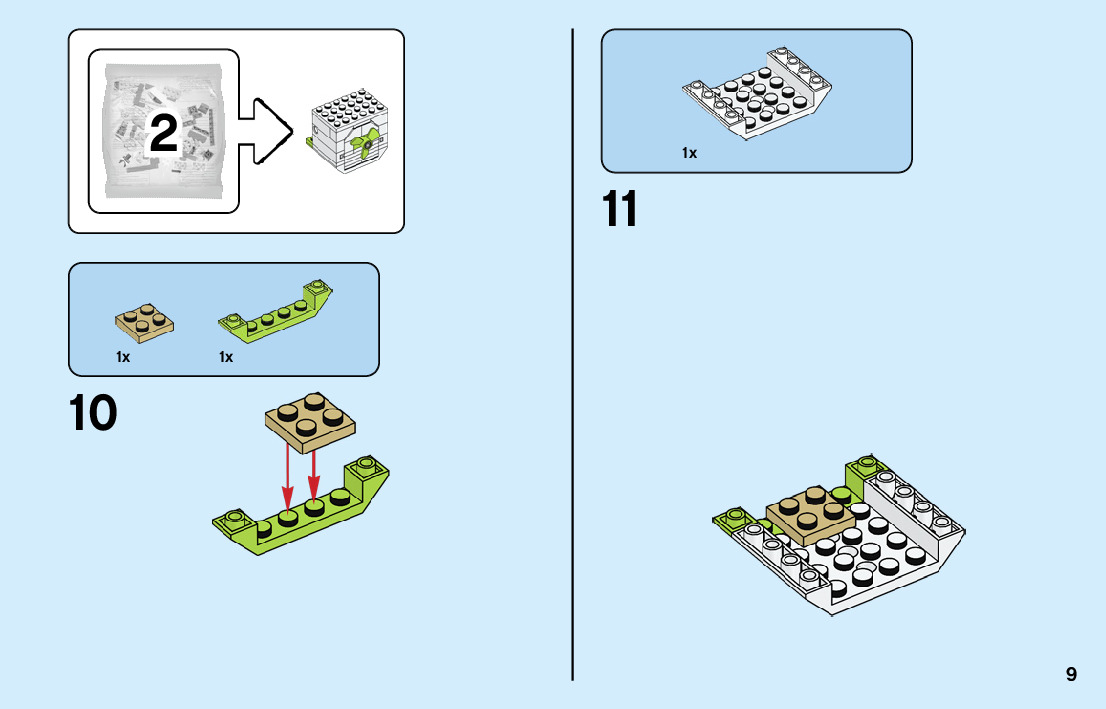 2

1x

1x

10

1x

11

9