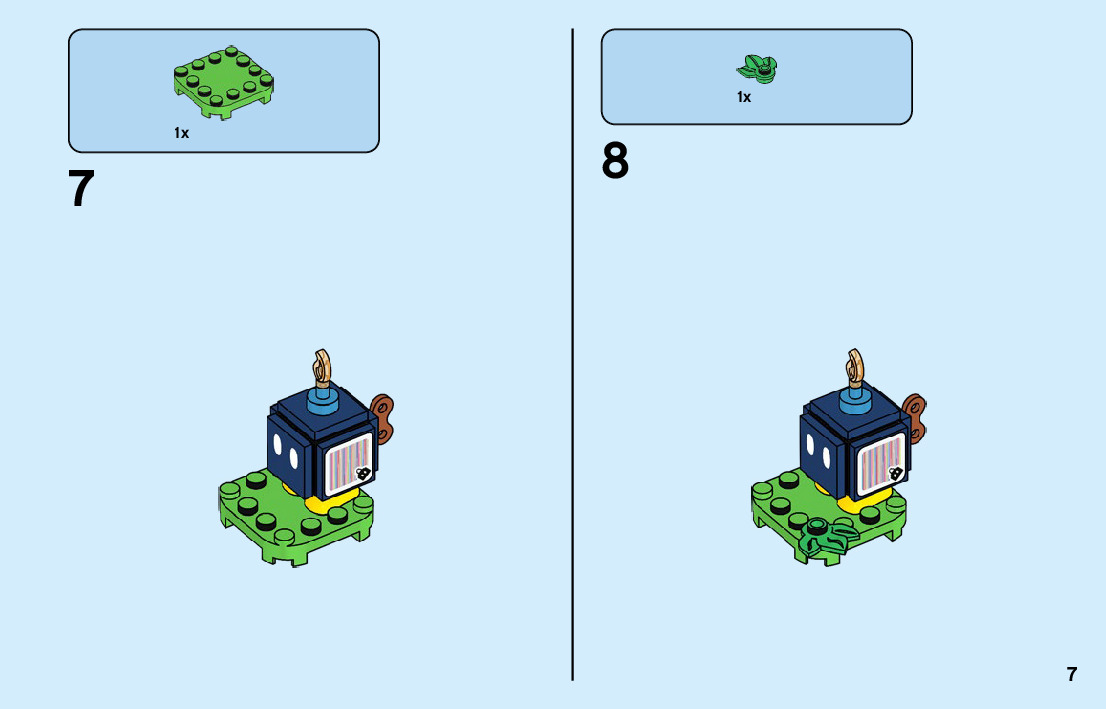 1x

7

1x

8

7