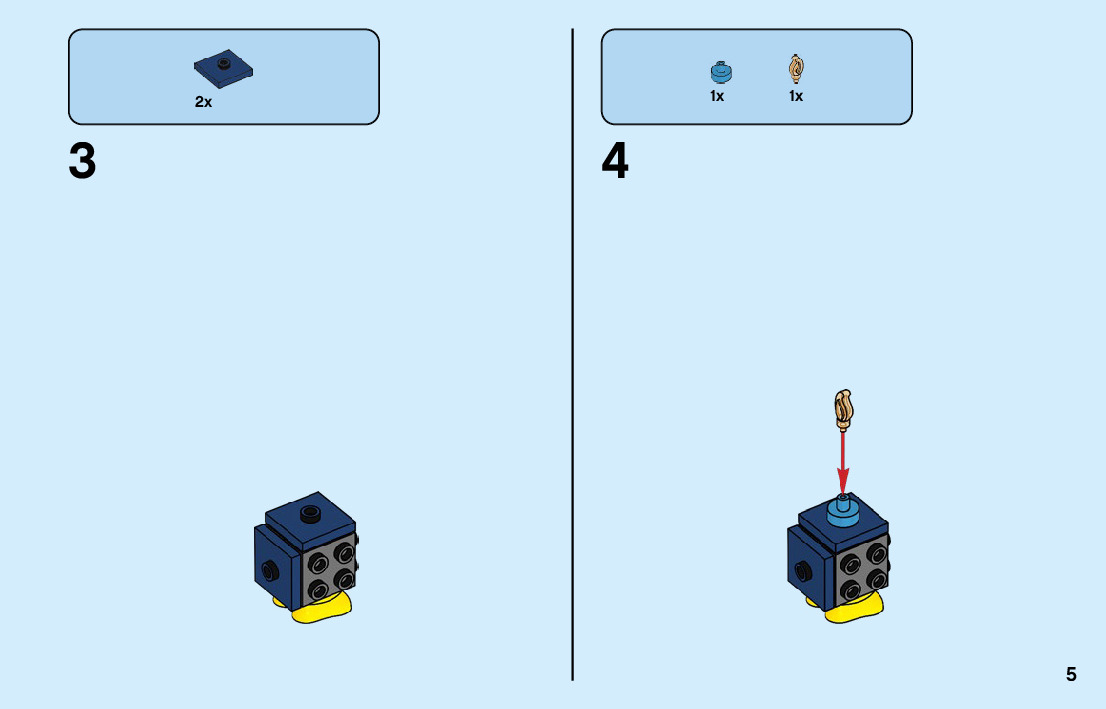 2x

3

1x 1x

4

5