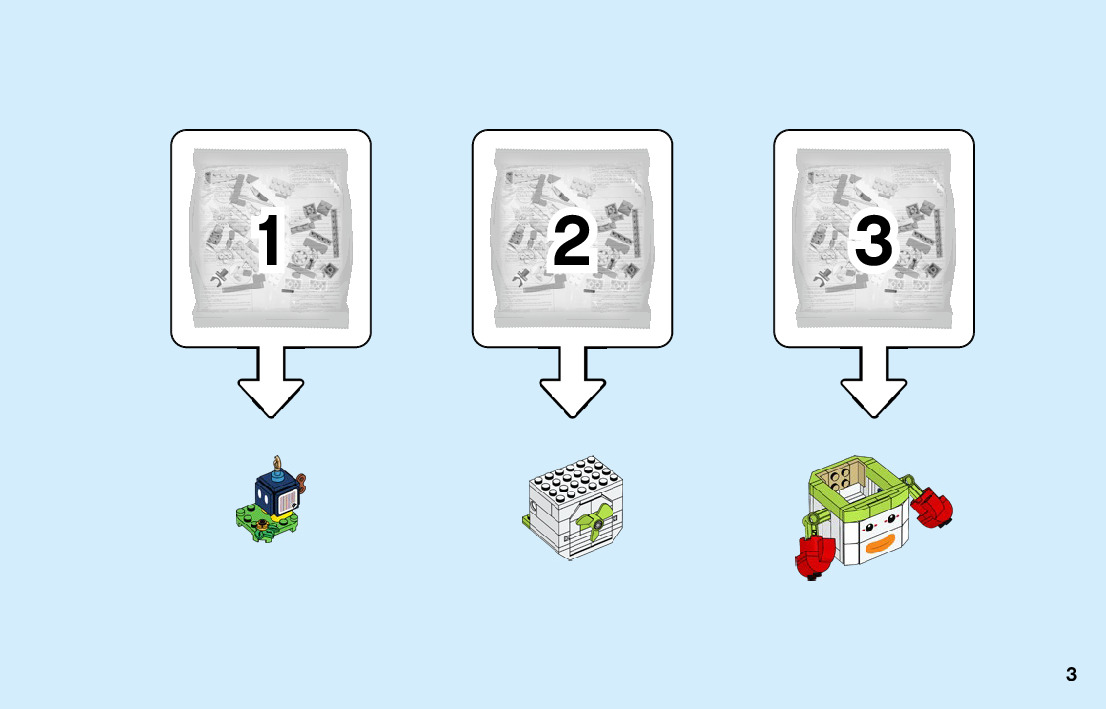 1

2

3

3