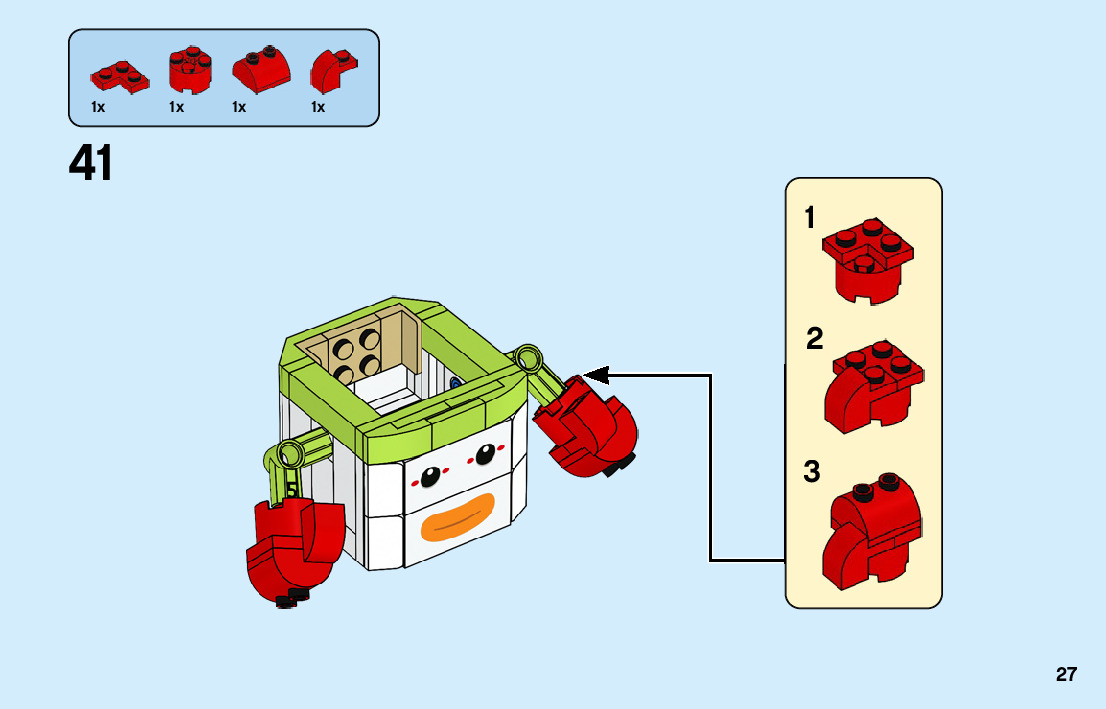 1x 1x 1x 1x

41

1

2

3

27