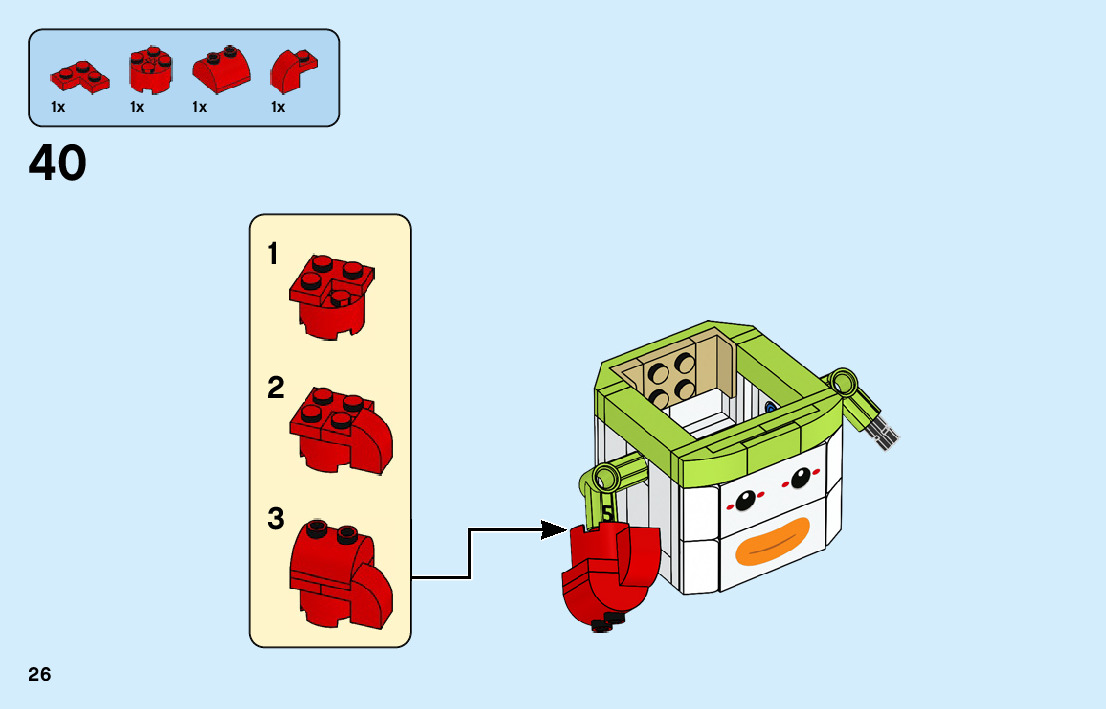 1x 1x 1x 1x

40

1

2

3

26