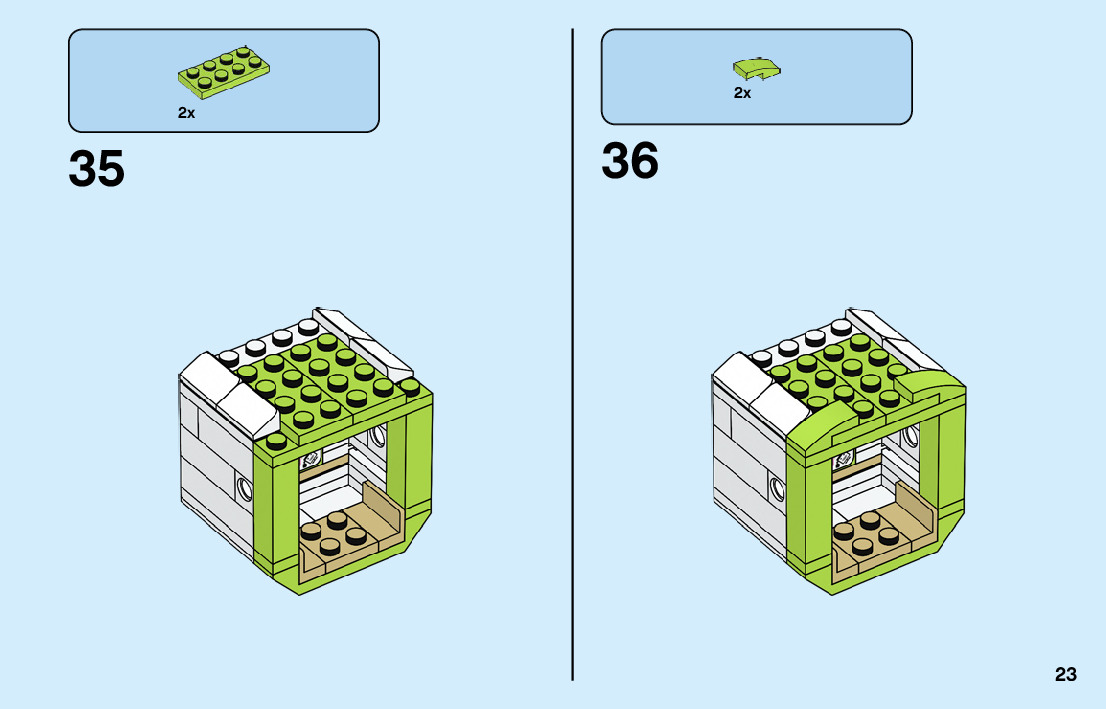 2x

35

2x

36

23