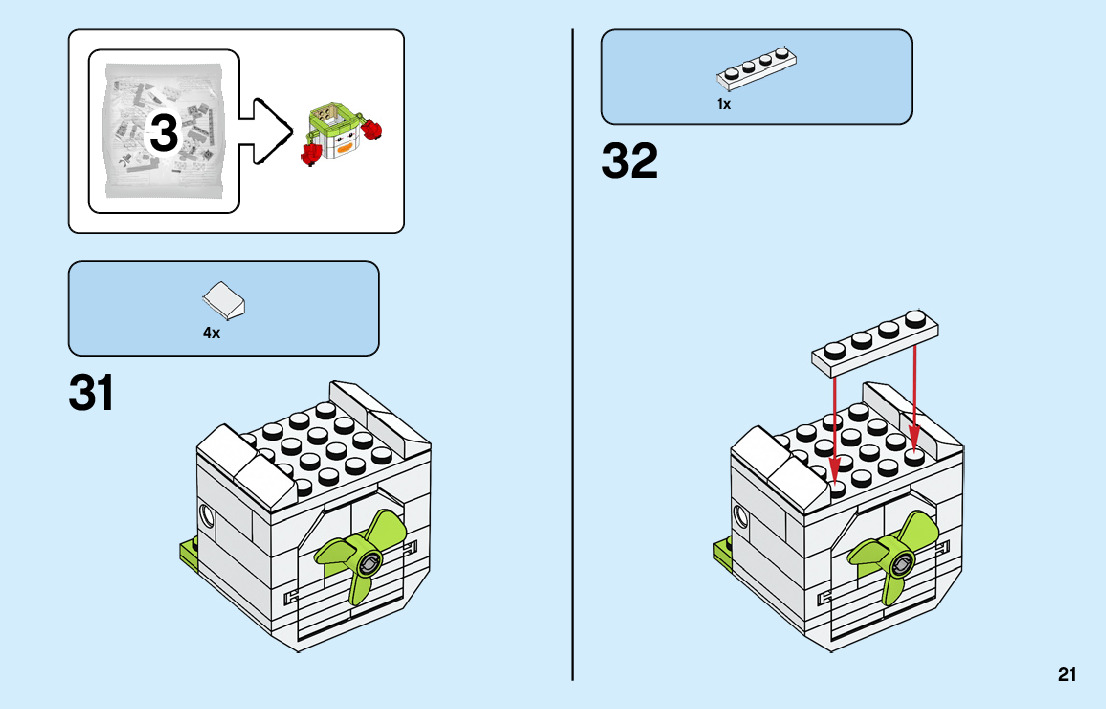 3

4x

31

1x

32

21