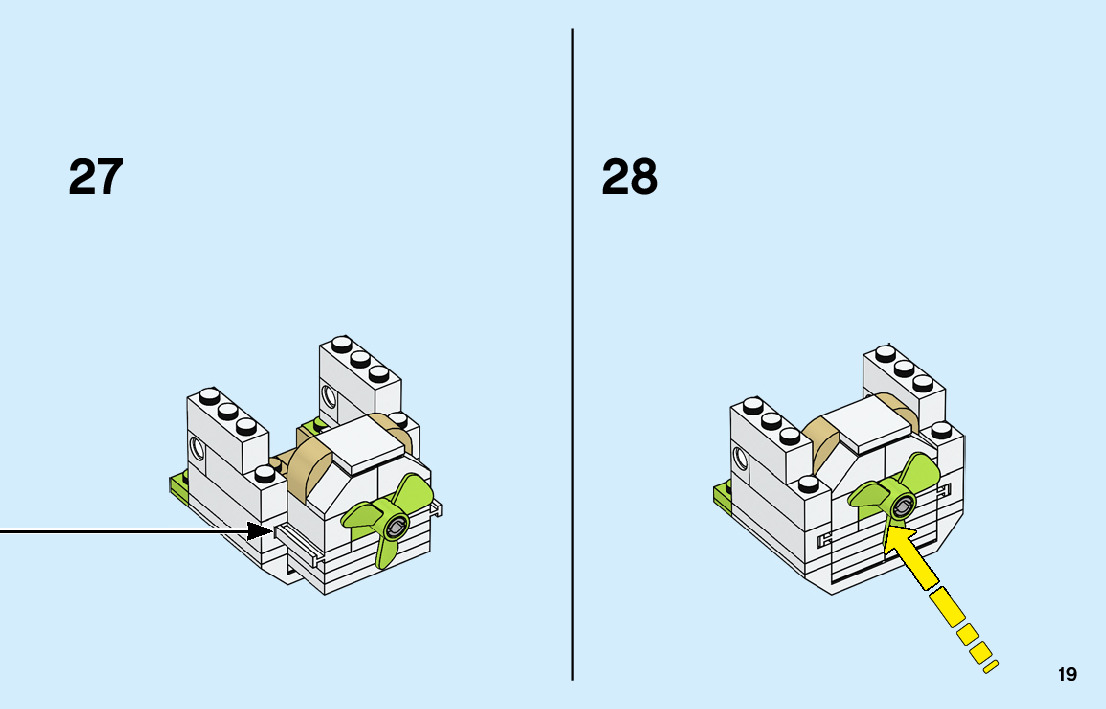 27

28

19