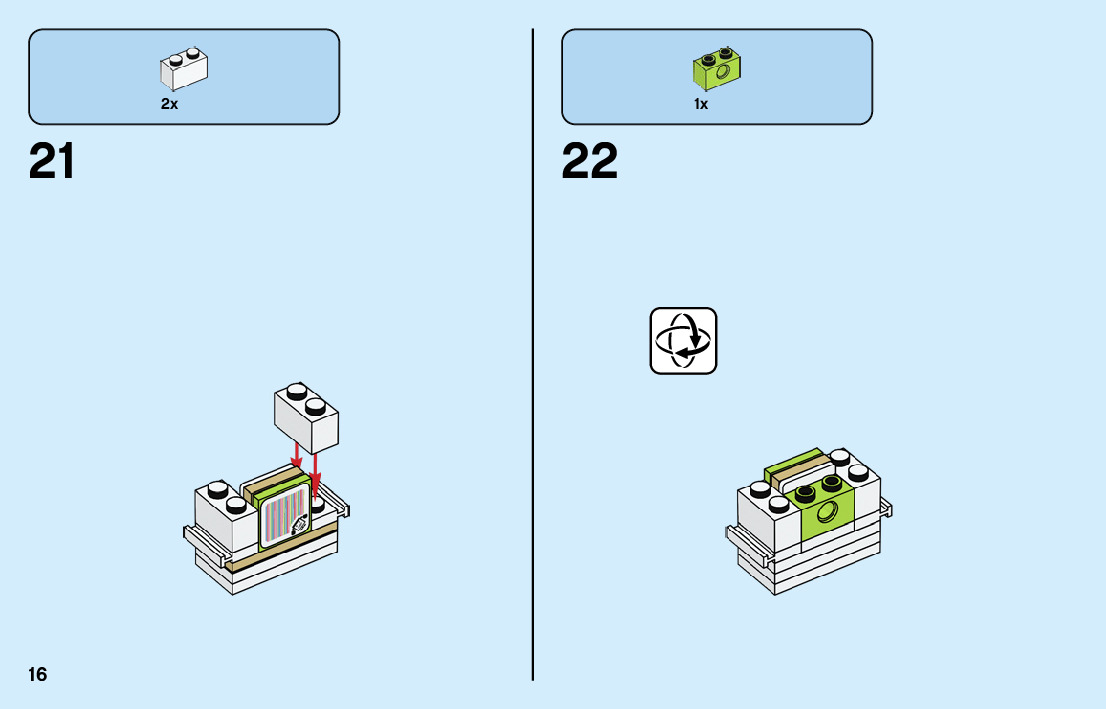 2x

21

1x

22

16