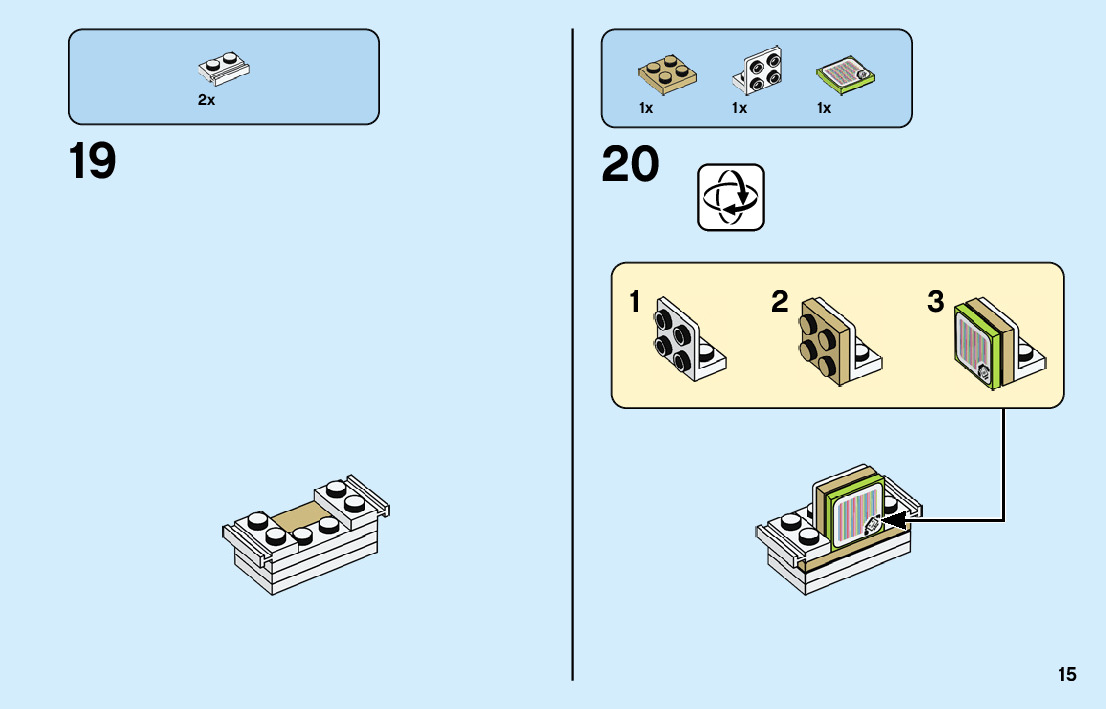 2x

19

1x 1x 1x

20

1 2 3

15