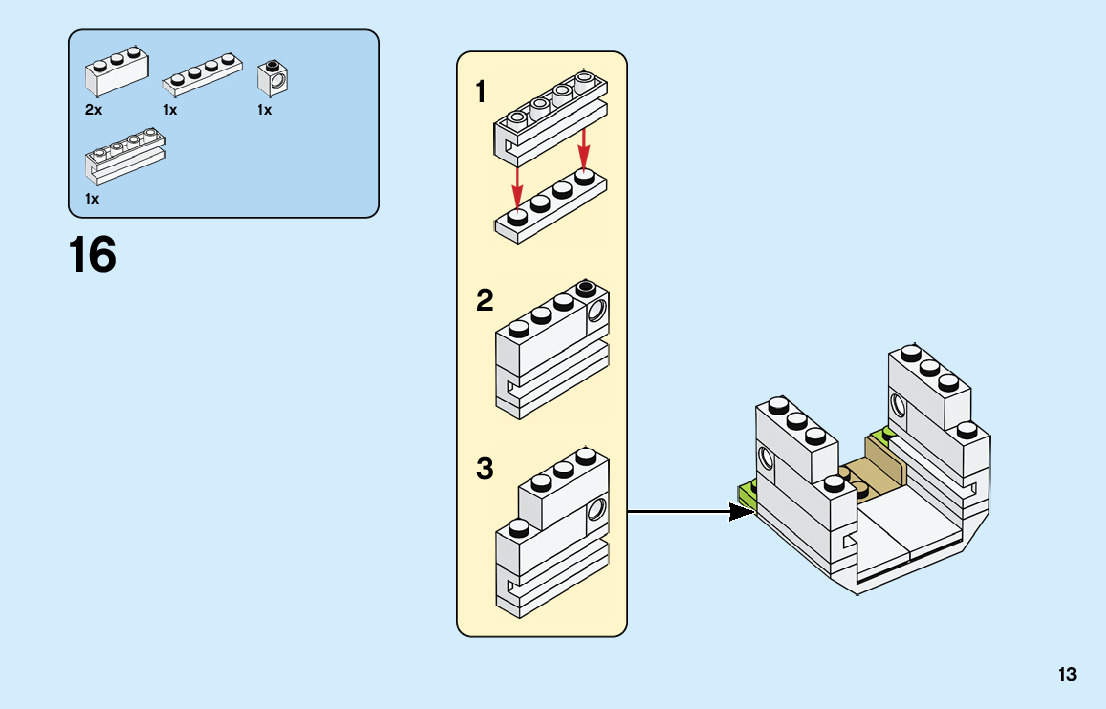 2x
1x
1x
1x

16

1

2

3

13