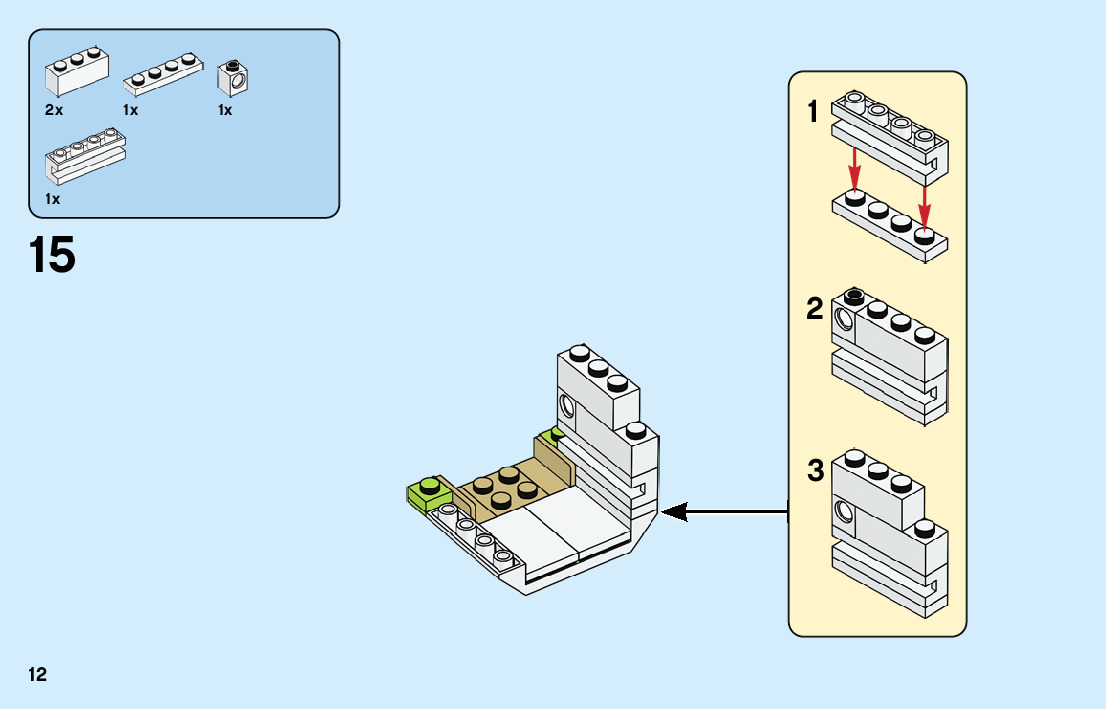 2x
1x
1x
1x

15

1
2
3

12