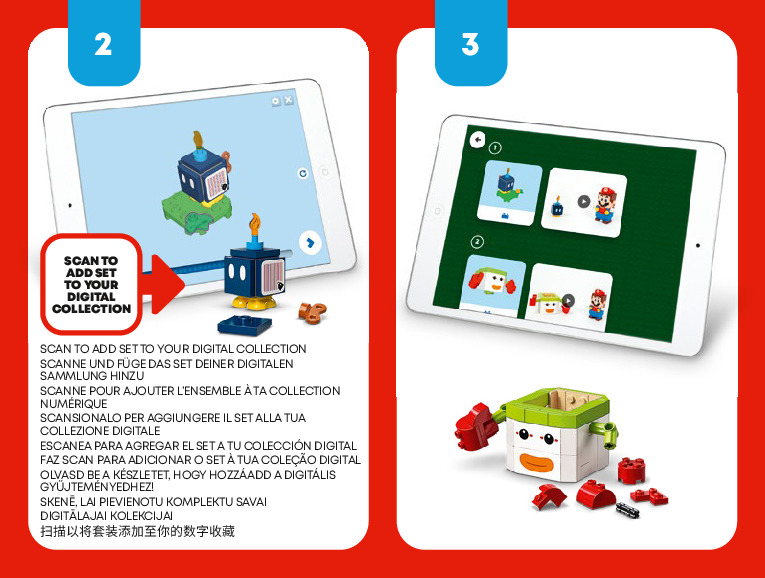 2

SCAN TO ADD SET TO YOUR DIGITAL COLLECTION

SCAN TO ADD SET TO YOUR DIGITAL COLLECTION
SCANNE UND FÜGE DAS SET DEINER DIGITALEN SAMMLUNG HINZU
SCANNE POUR AJOUTER L'ENSEMBLE À TA COLLECTION NUMÉRIQUE
SCANSIONALO PER AGGIUNGERE IL SET ALLA TUA COLLEZIONE DIGITALE
ESCANEA PARA AGREGAR EL SET A TU COLECCIÓN DIGITAL
FAZ SCAN PARA ADICIONAR O SET À TUA COLEÇÃO DIGITAL
OLVASD BE A KÉSZLETET, HOGY HOZZÁADD A DIGITÁLIS GYŰJTEMÉNYEDHEZ!
SKENĒ, LAI PIEVIENOTU KOMPLEKTU SAVAI DIGITĀLAJAI KOLEKCIJAI
扫描以将套装添加至你的数字收藏

3

1

2