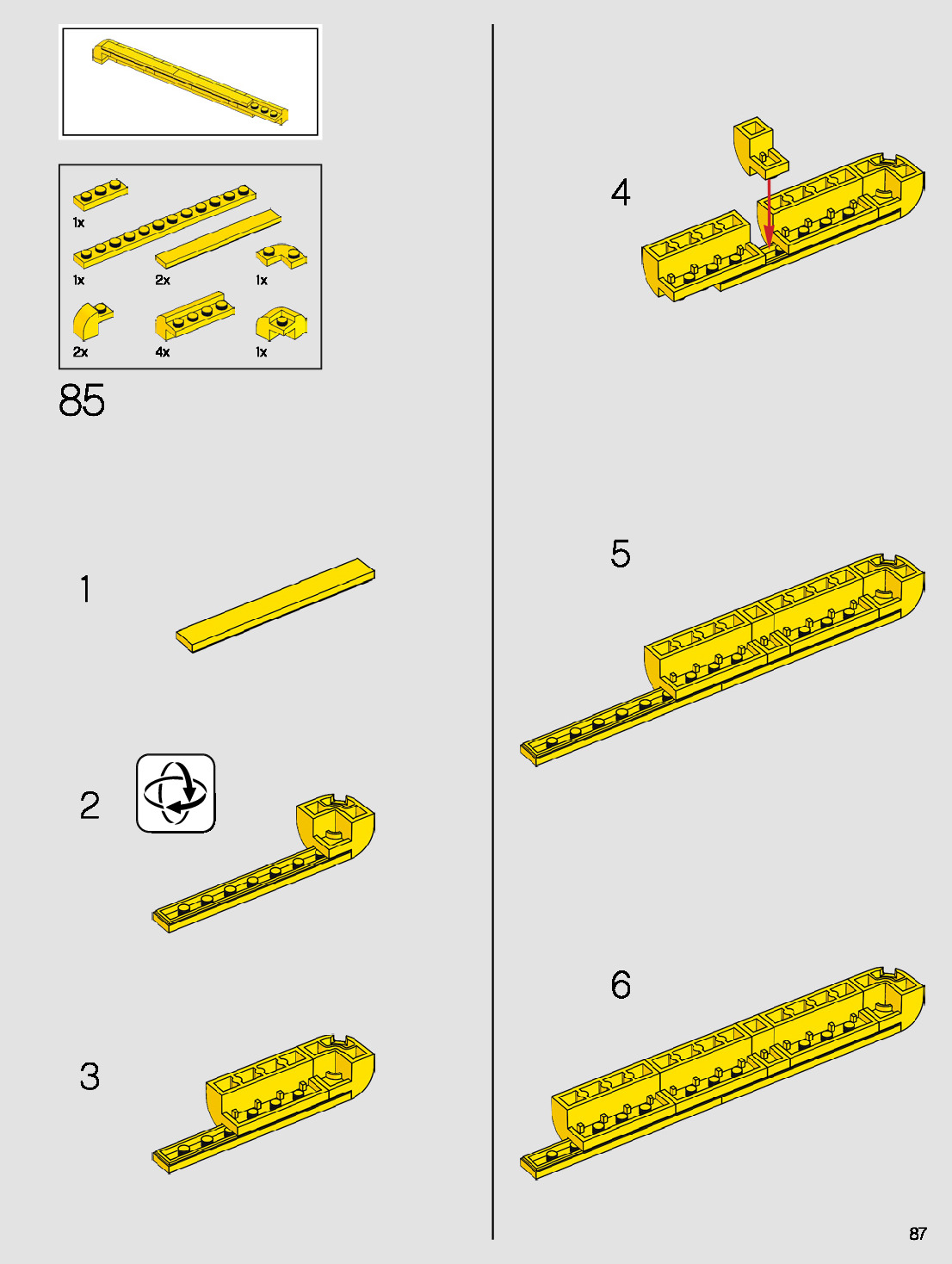 1x

1x
2x
1x

2x
4x
1x

85

1

2

3

4

5

6

87