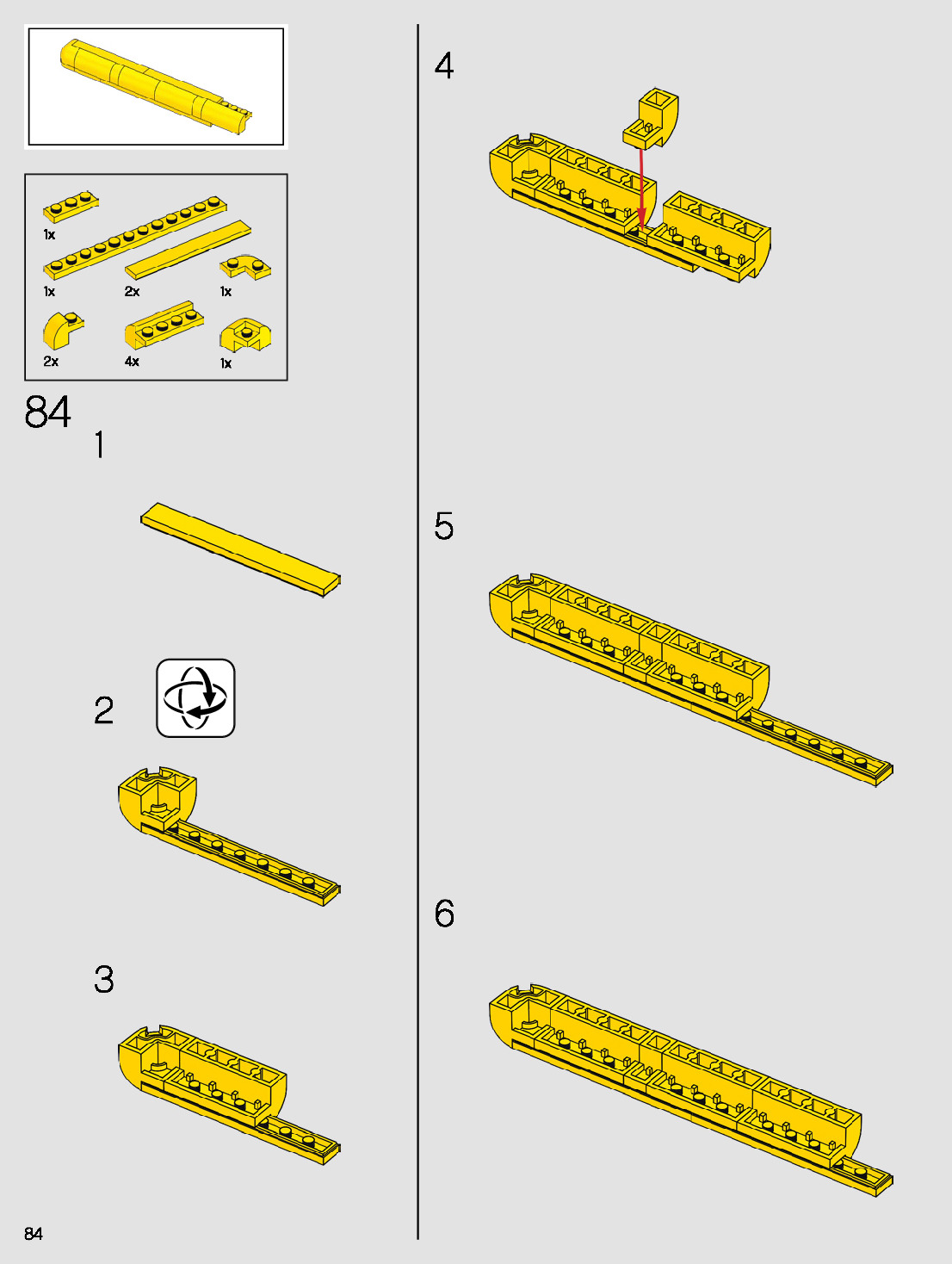 1x
1x
2x
1x
2x
4x
1x

84

1

2

3

4

5

6

84