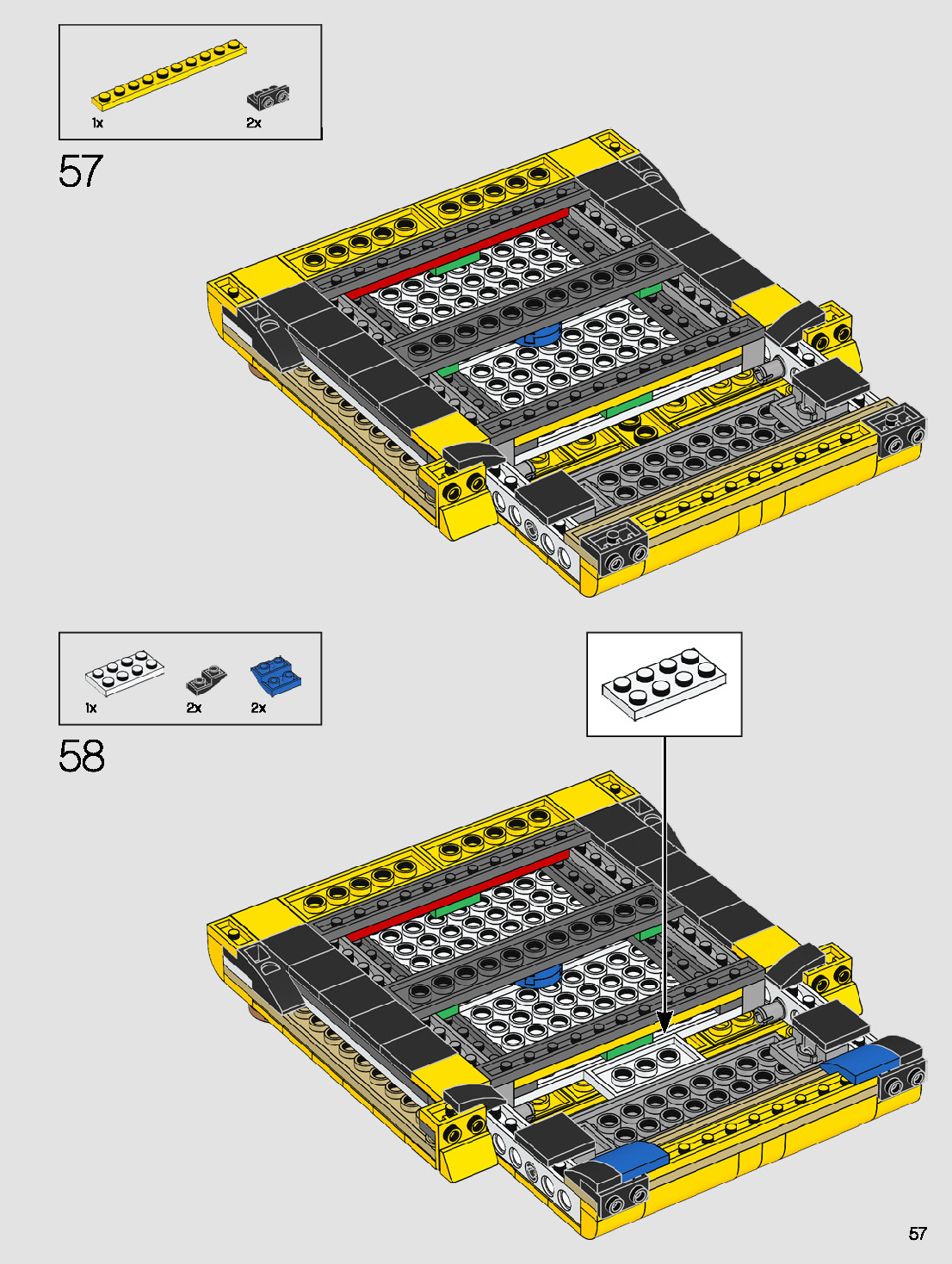 1x
2x

57

1x
2x
2x

58

57