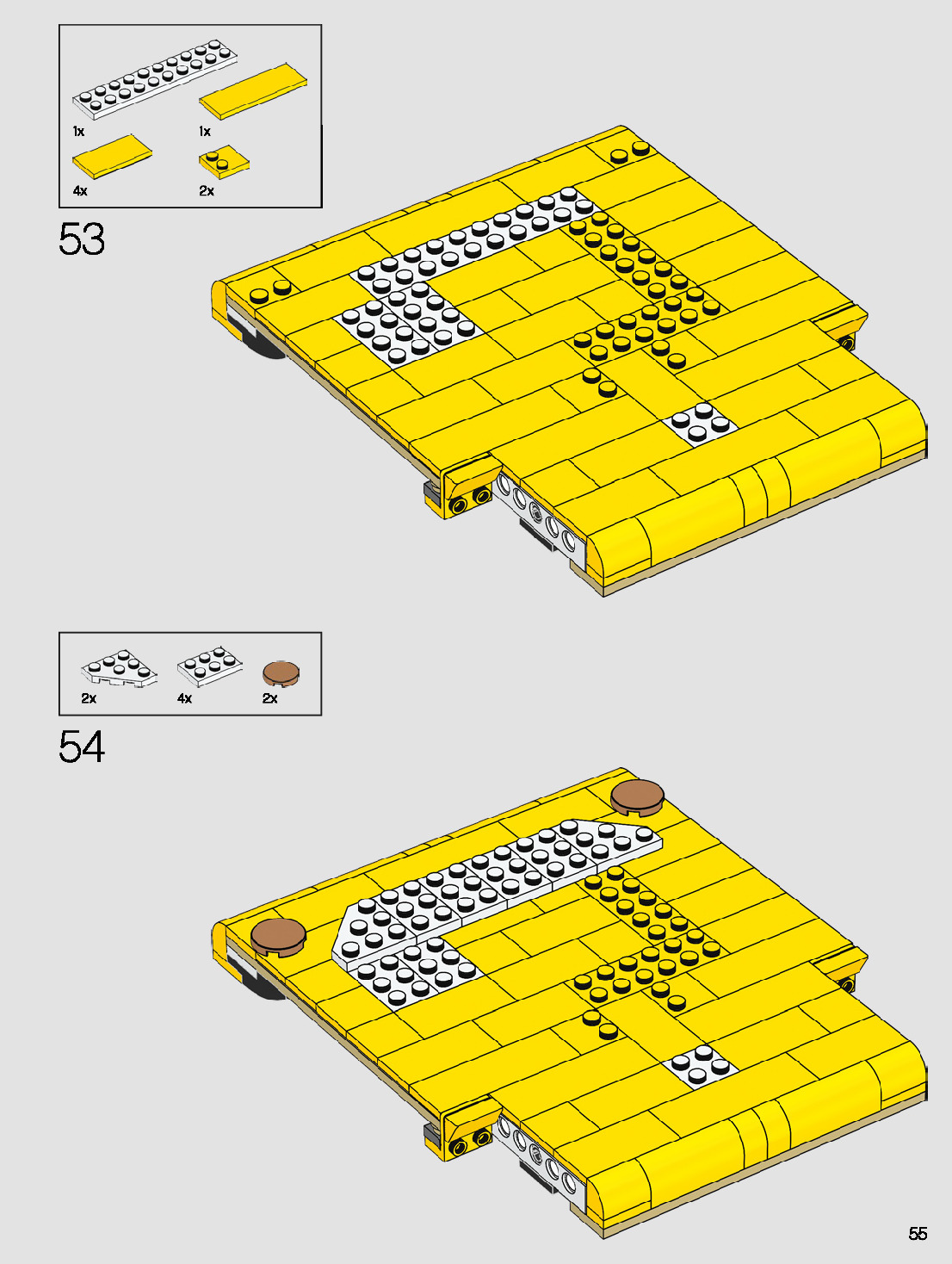 1x
1x
4x
2x
53

2x
4x
2x
54

55