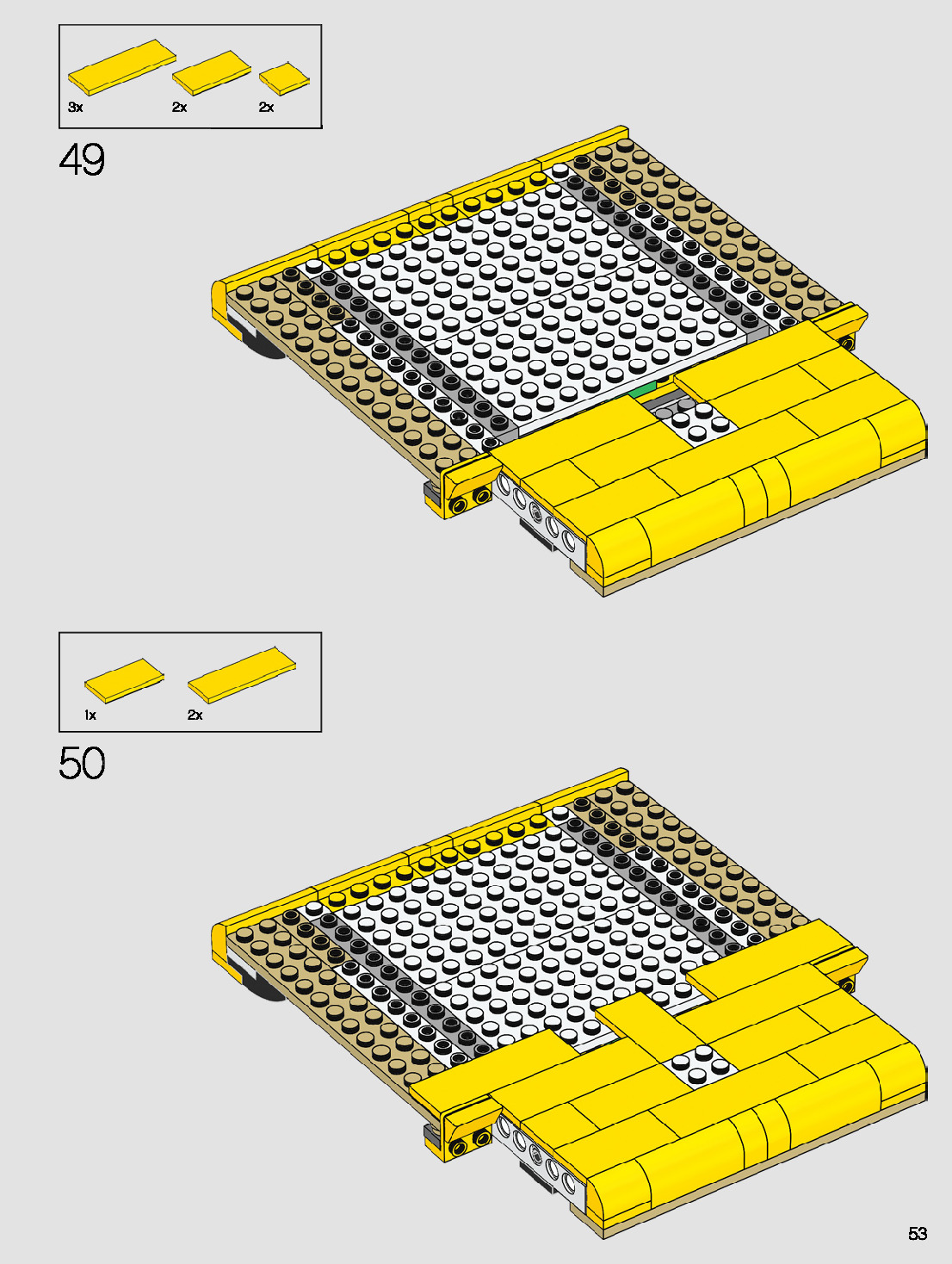 3x 2x 2x

49

1x 2x

50

53