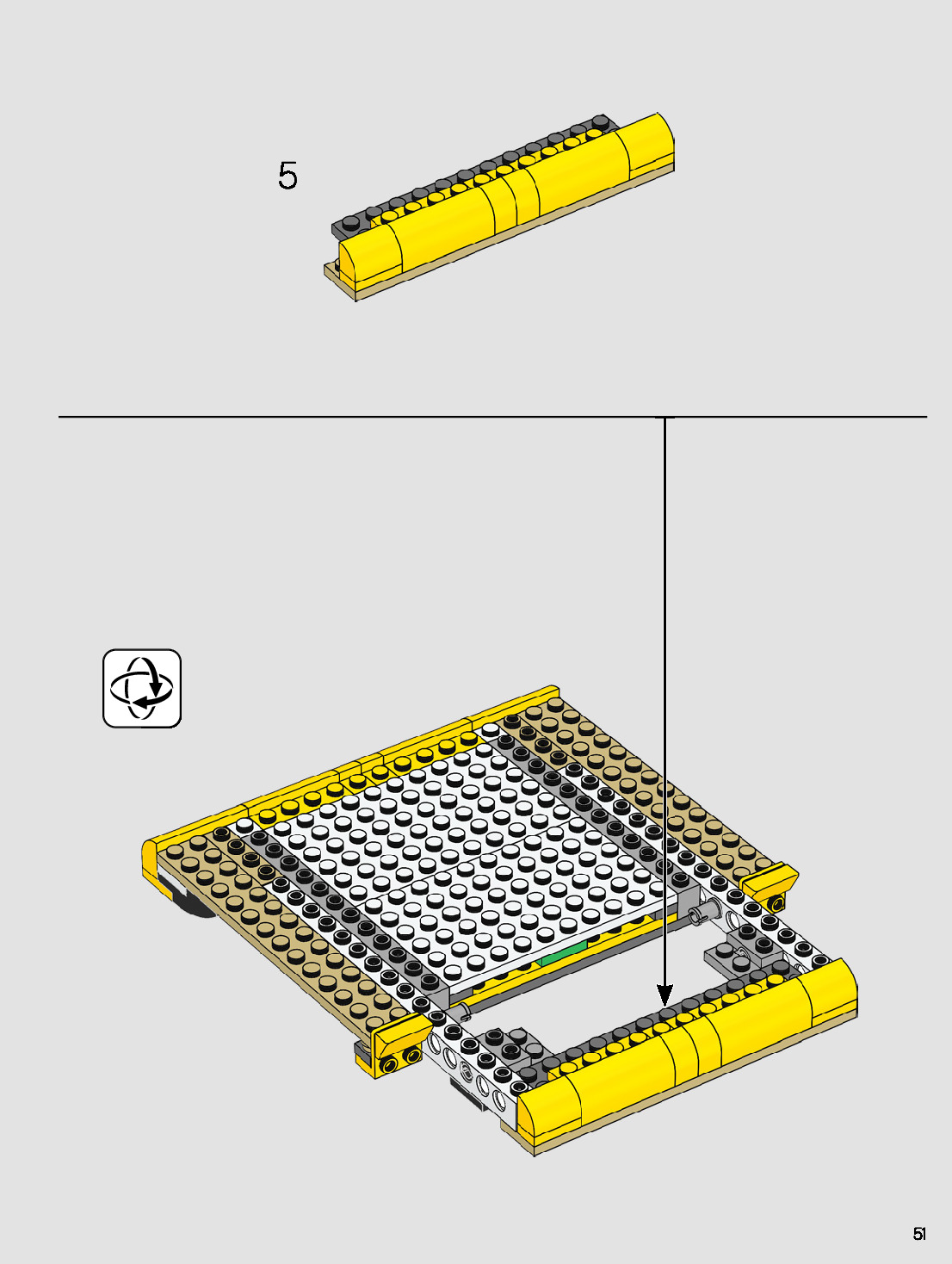 5

51