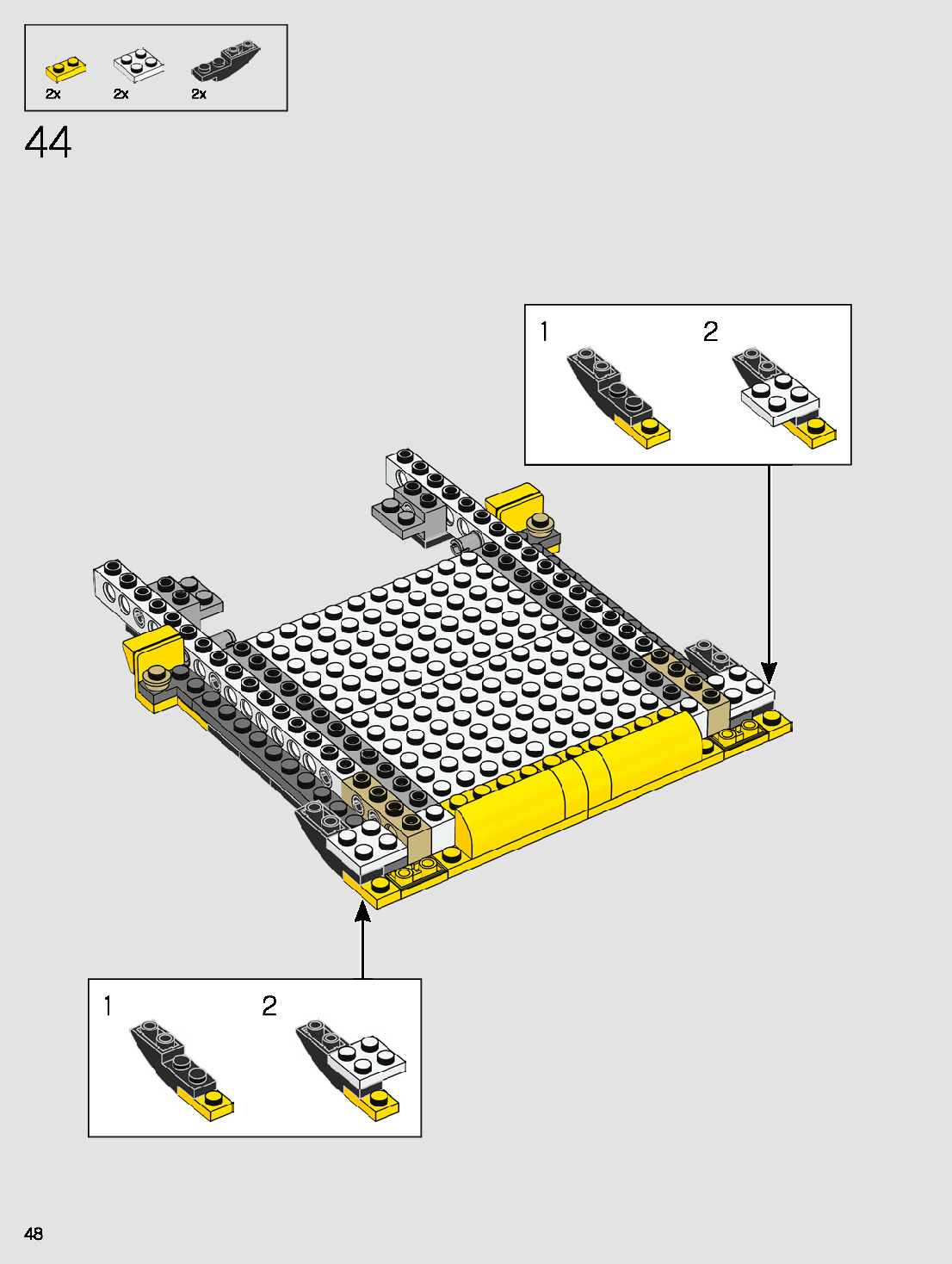 2x
2x
2x

44

1
2

1
2

48