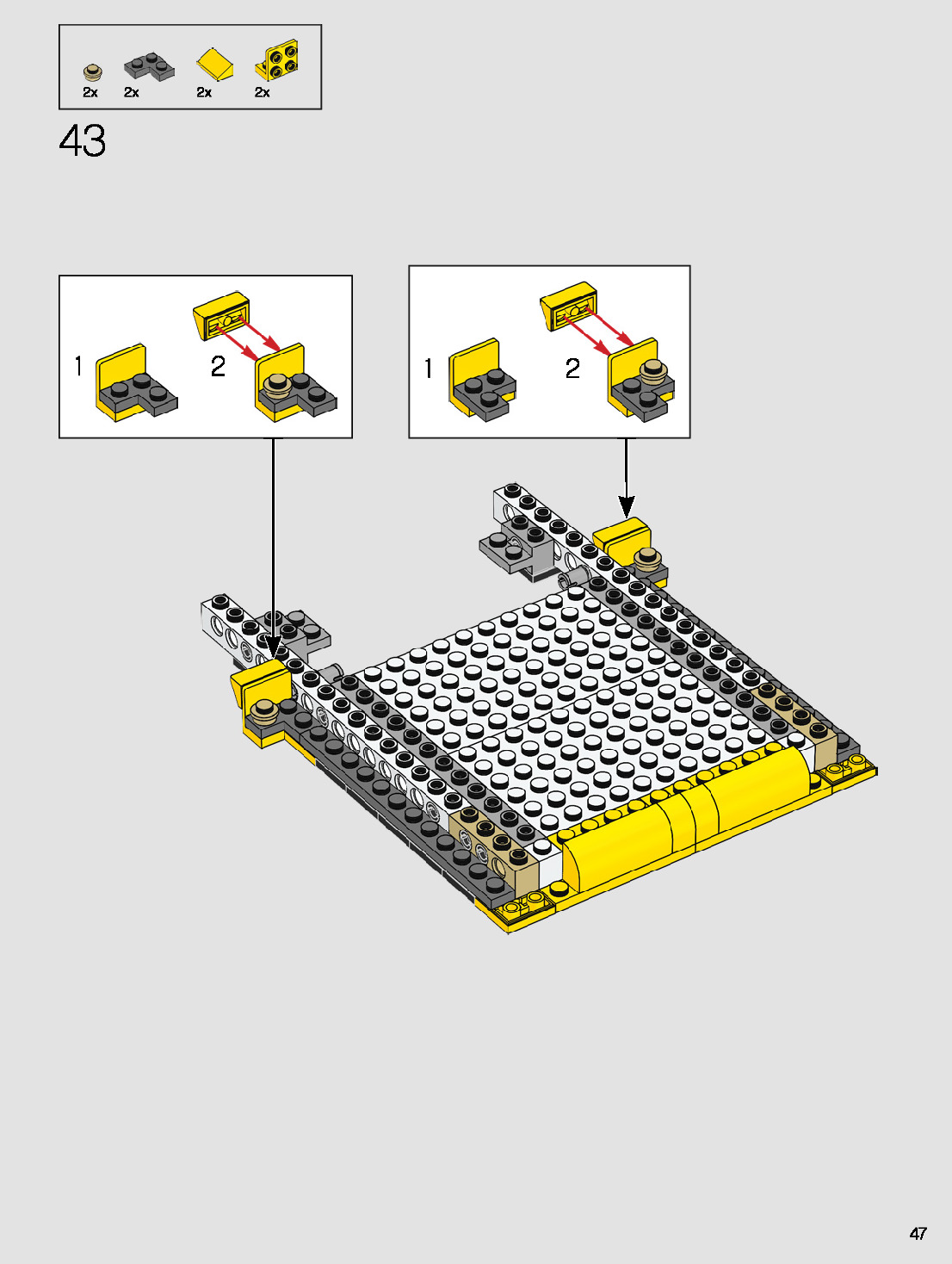 2x 2x 2x 2x

43

1 2

1 2

47