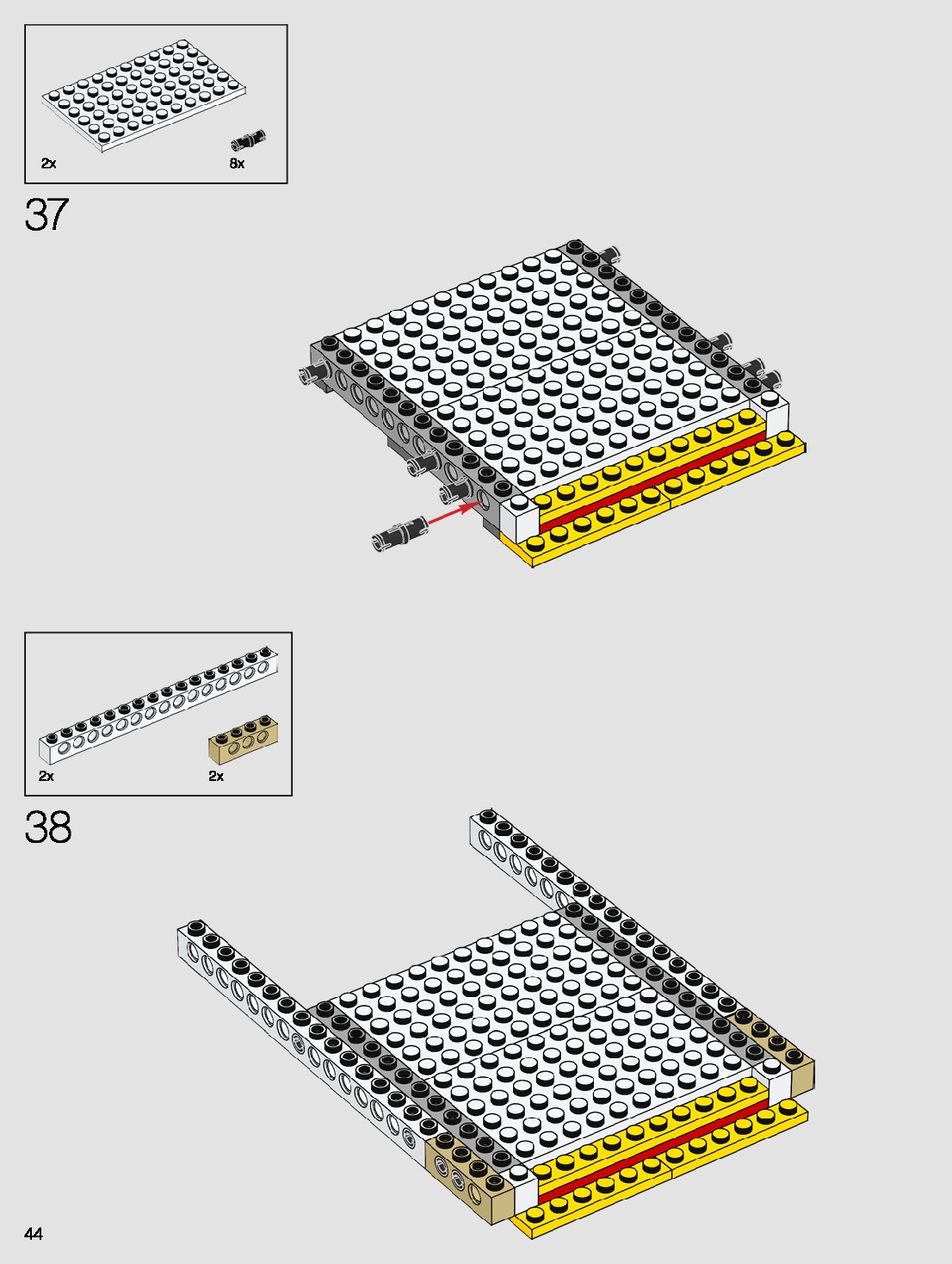 2x
8x
37

2x
2x
38

44