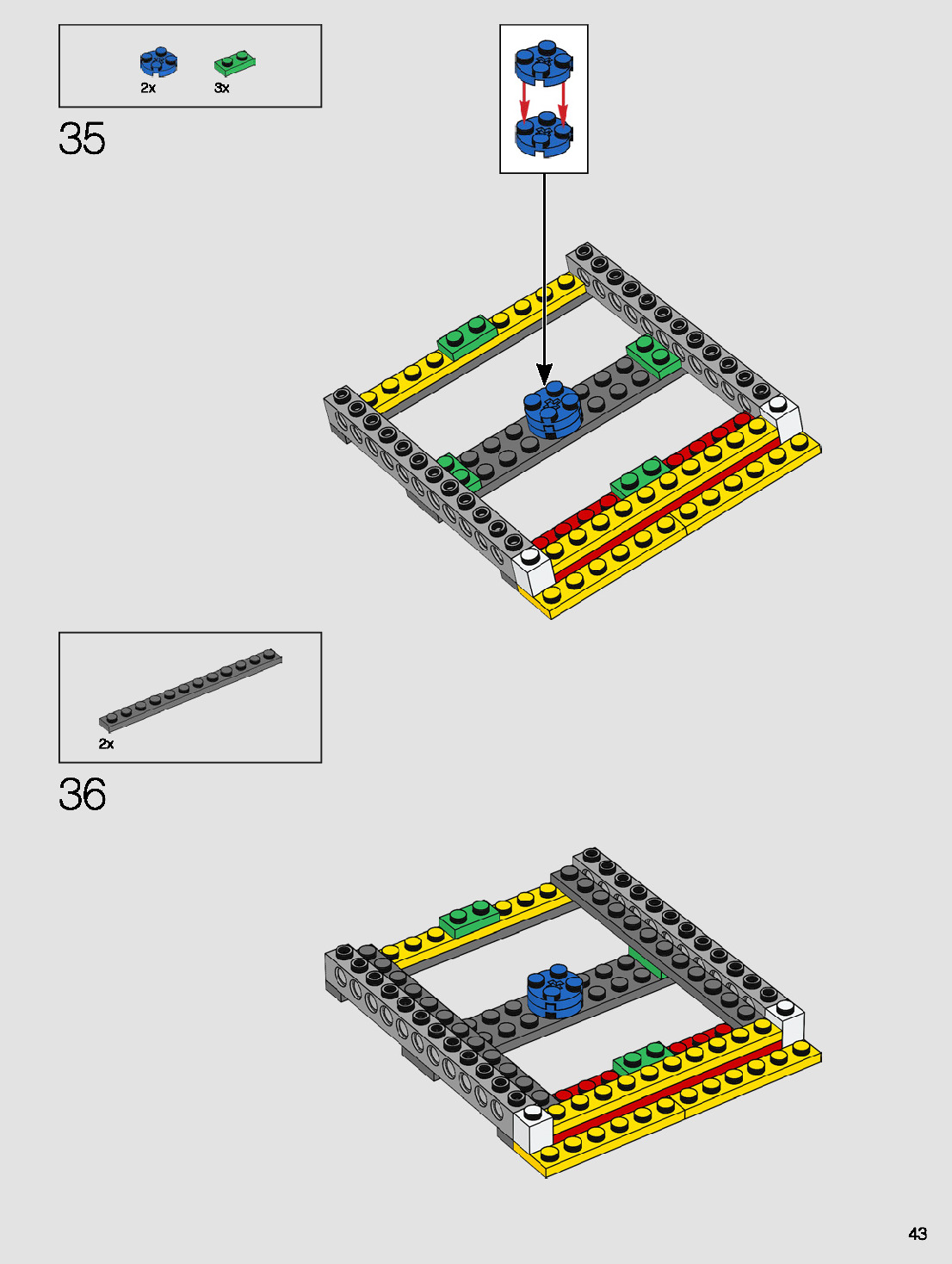 2x 3x

35

2x

36

43