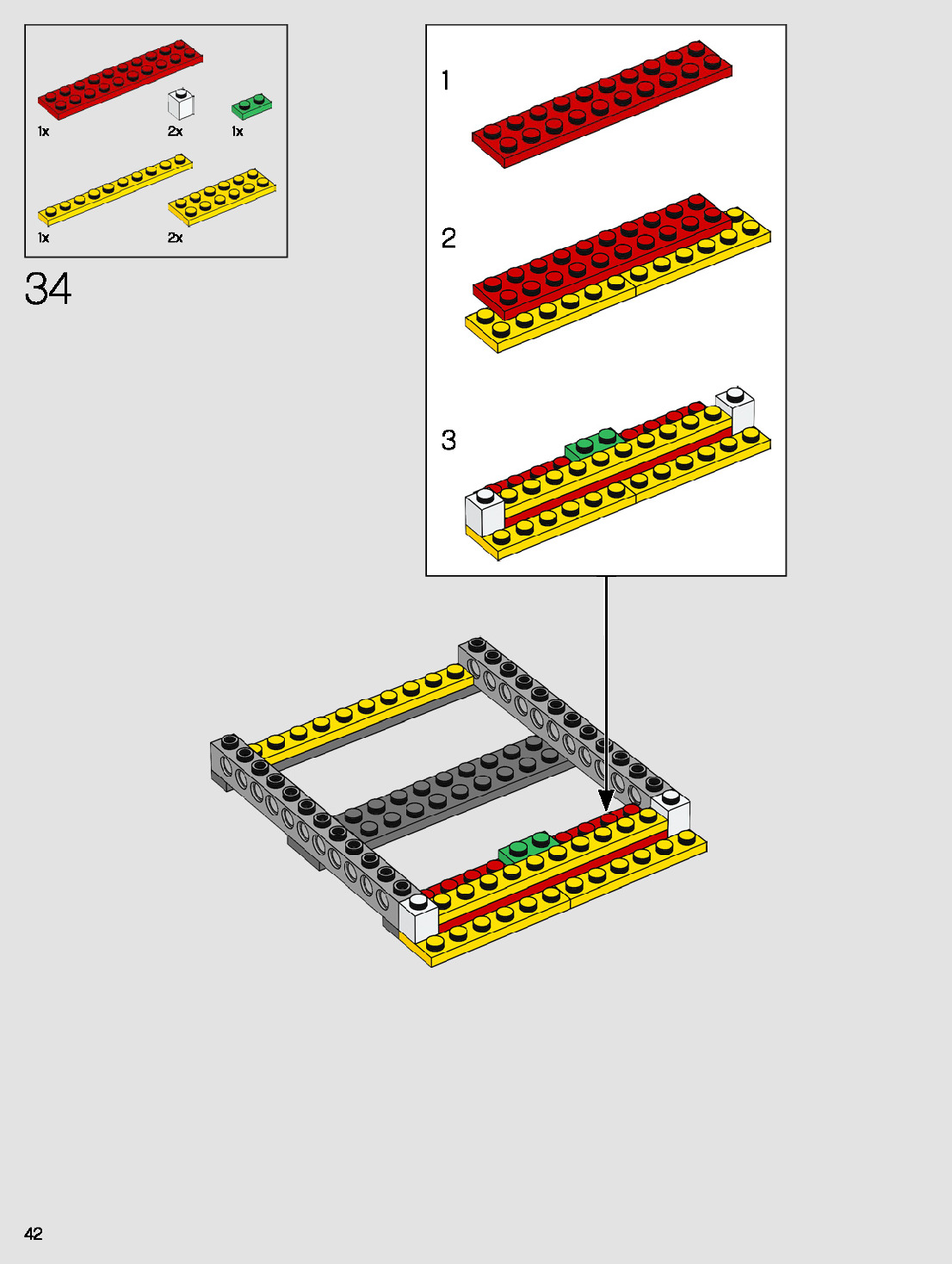 1x
2x
1x
1x
2x

34

1

2

3

42