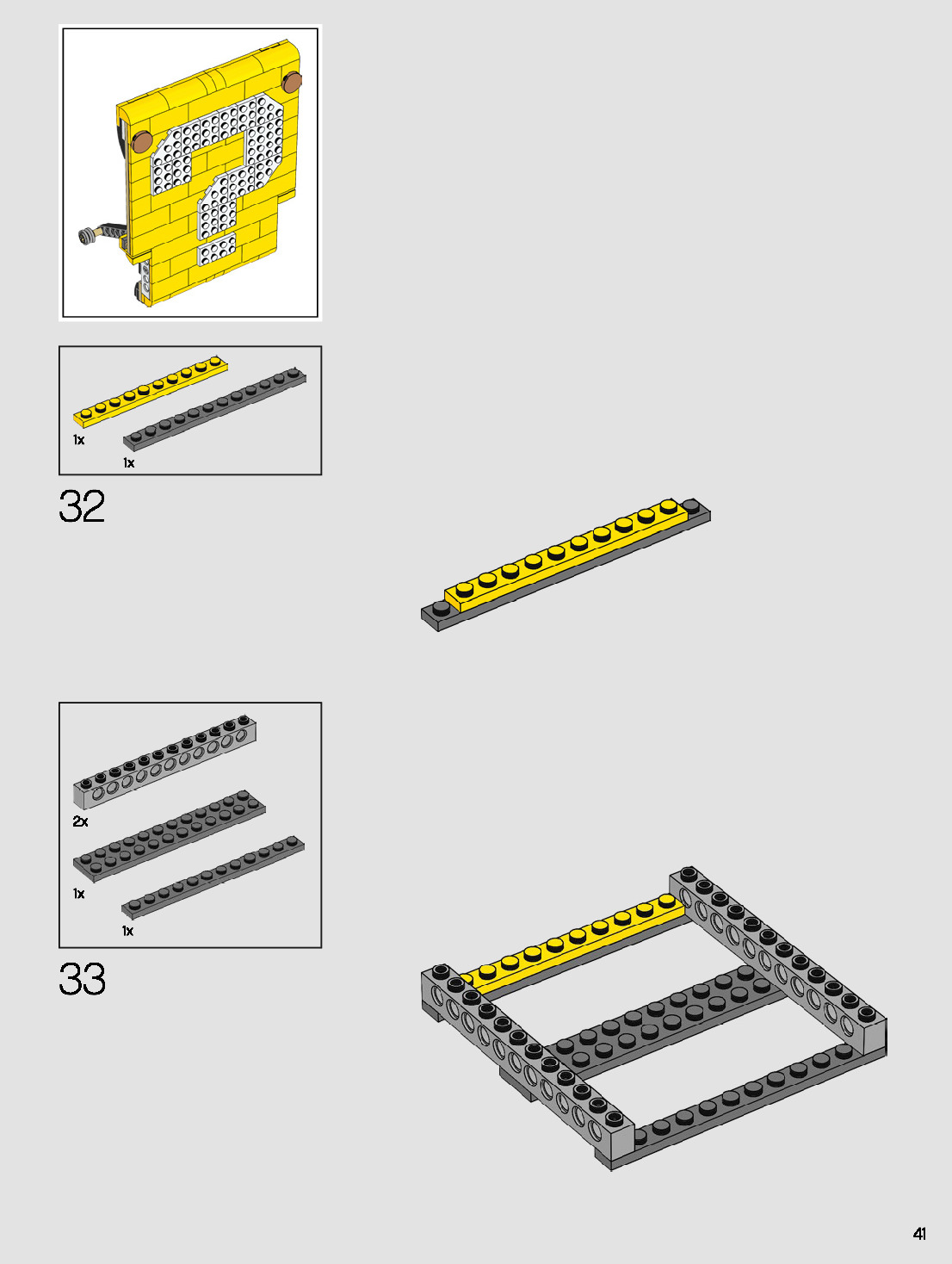 1x
1x
32
2x
1x
1x
33
41