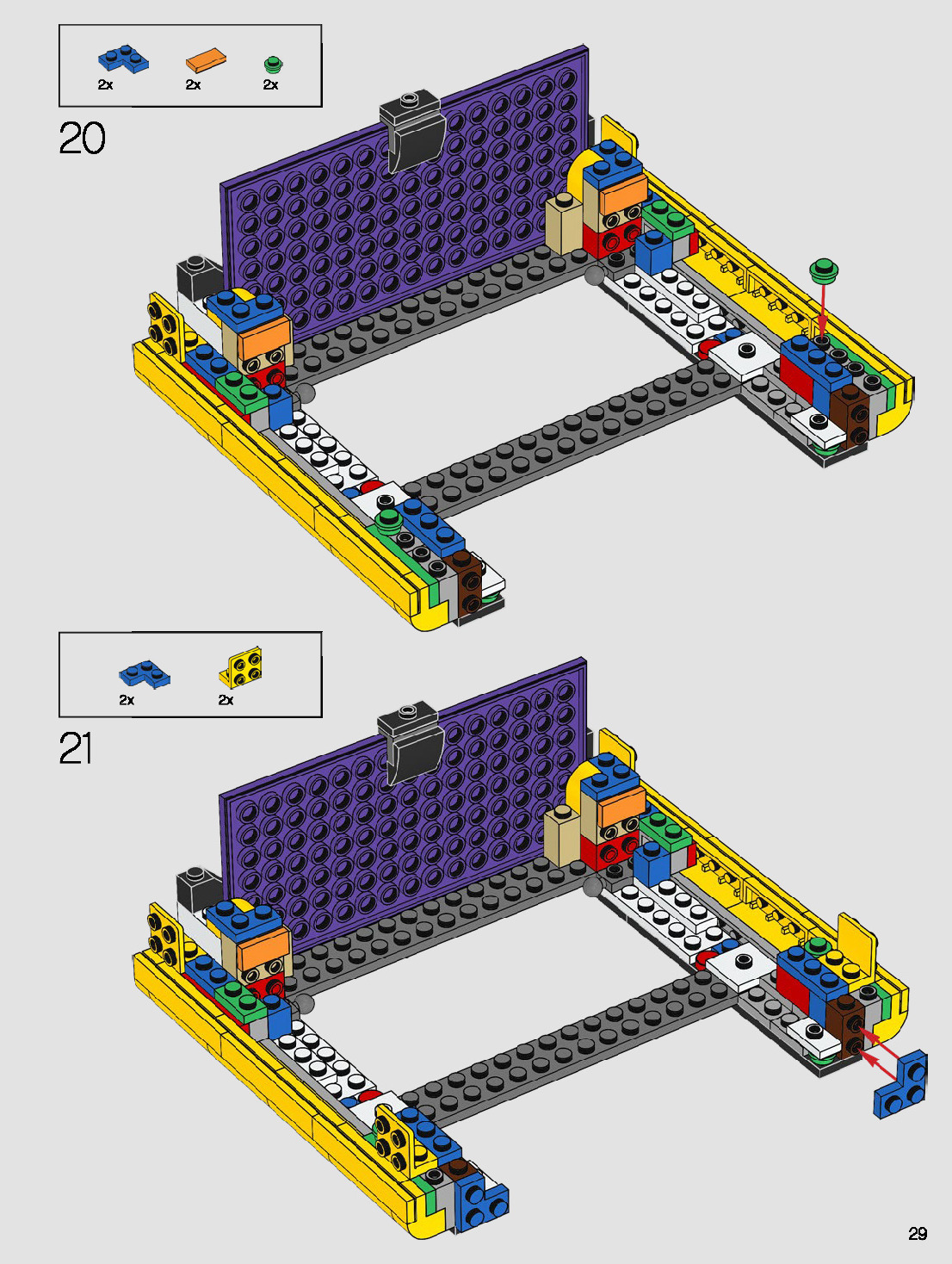 2x 2x 2x

20

2x 2x

21

29