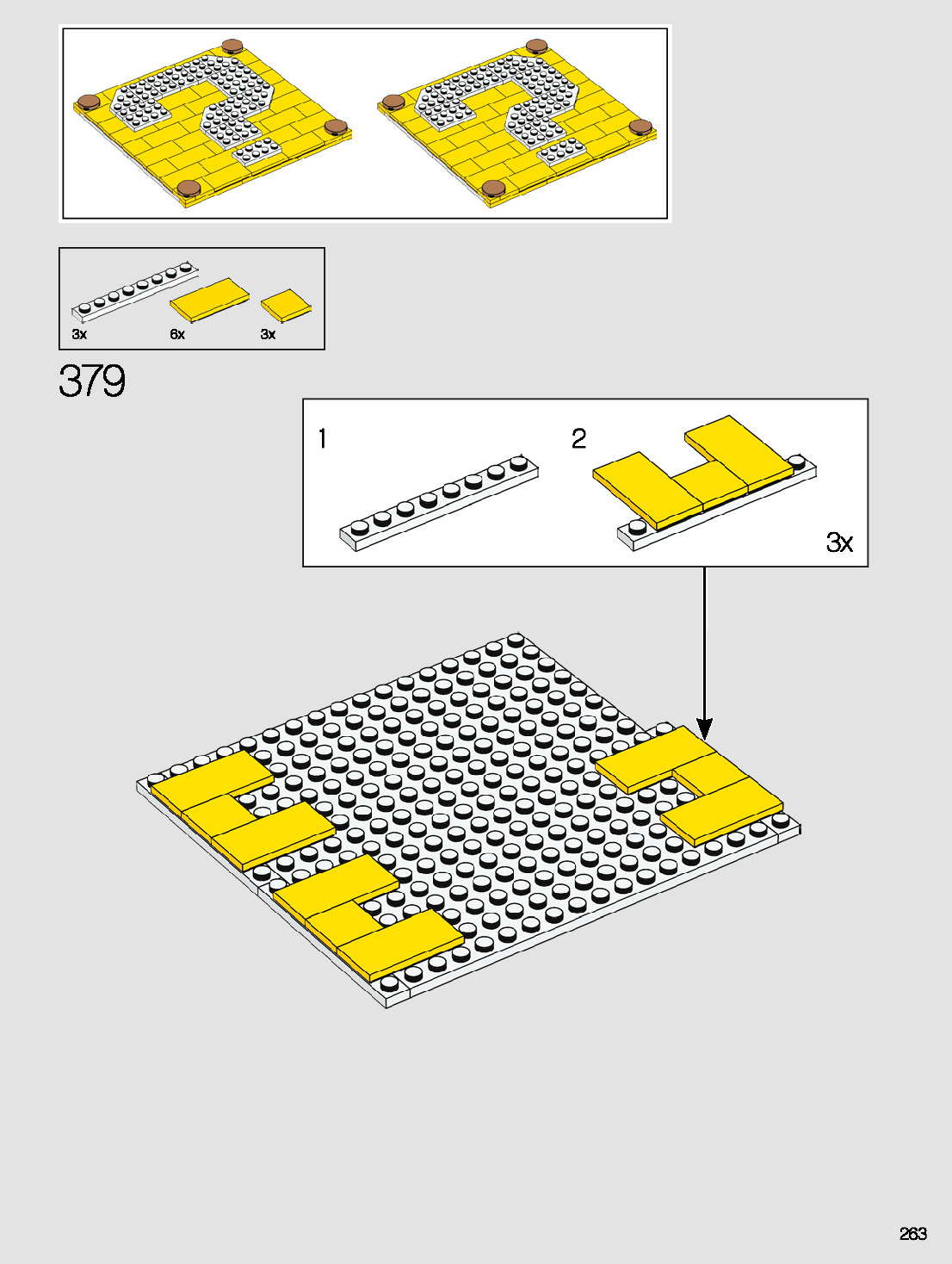 3x
6x
3x

379

1
2
3x

263