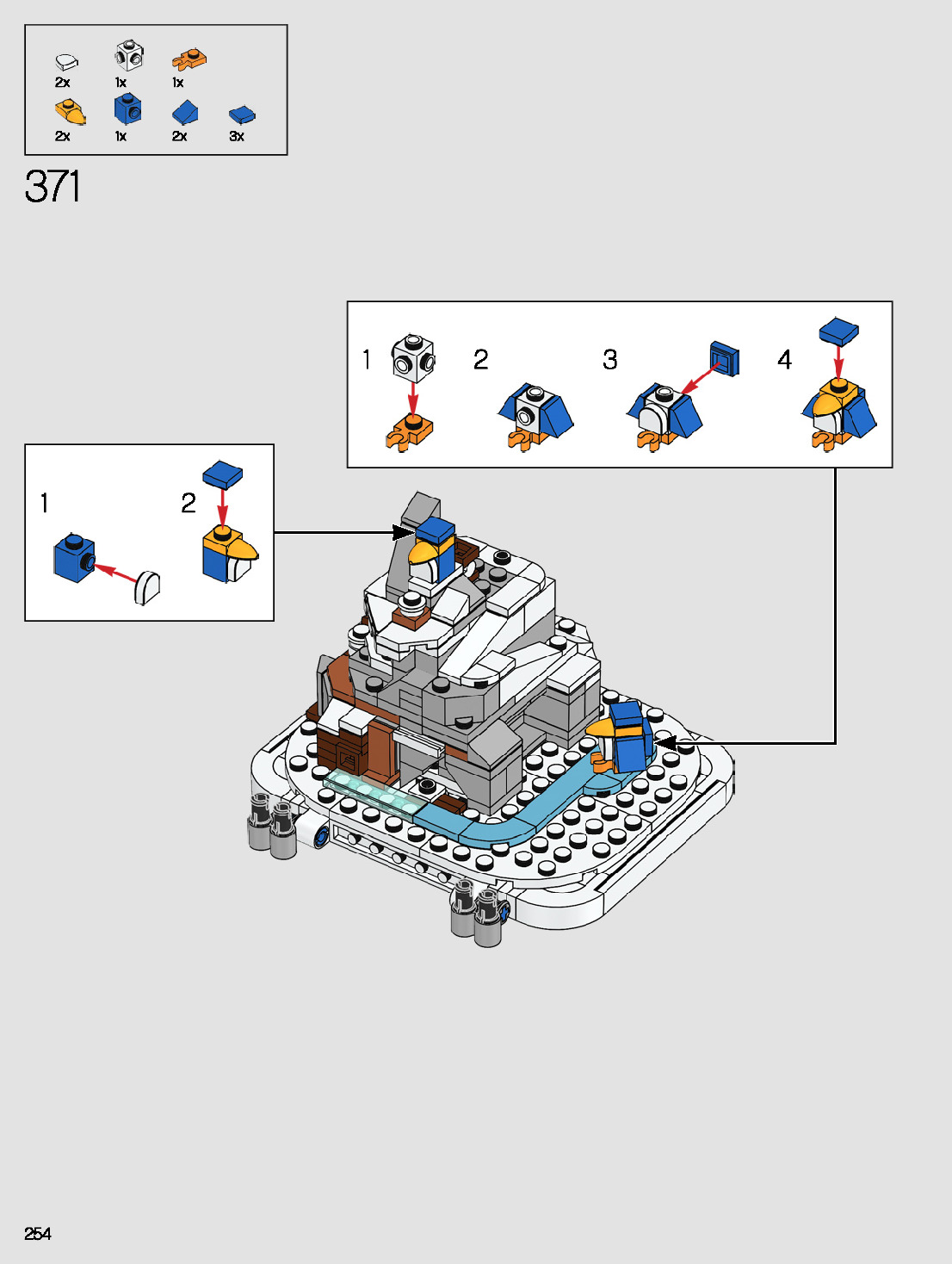 2x 1x 1x
2x 1x 2x 3x

371

1 2 3 4

1 2

254