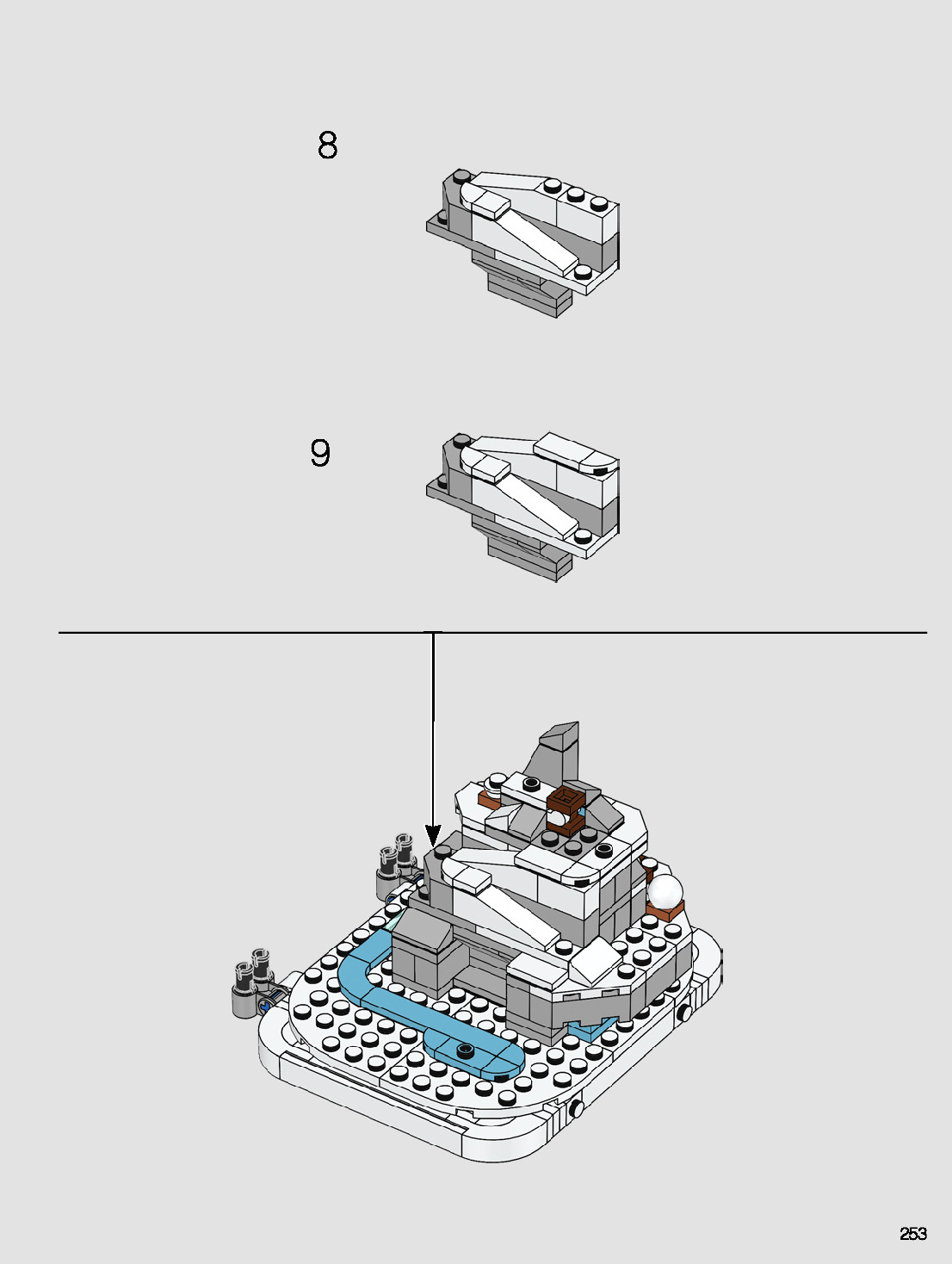 8

9

253