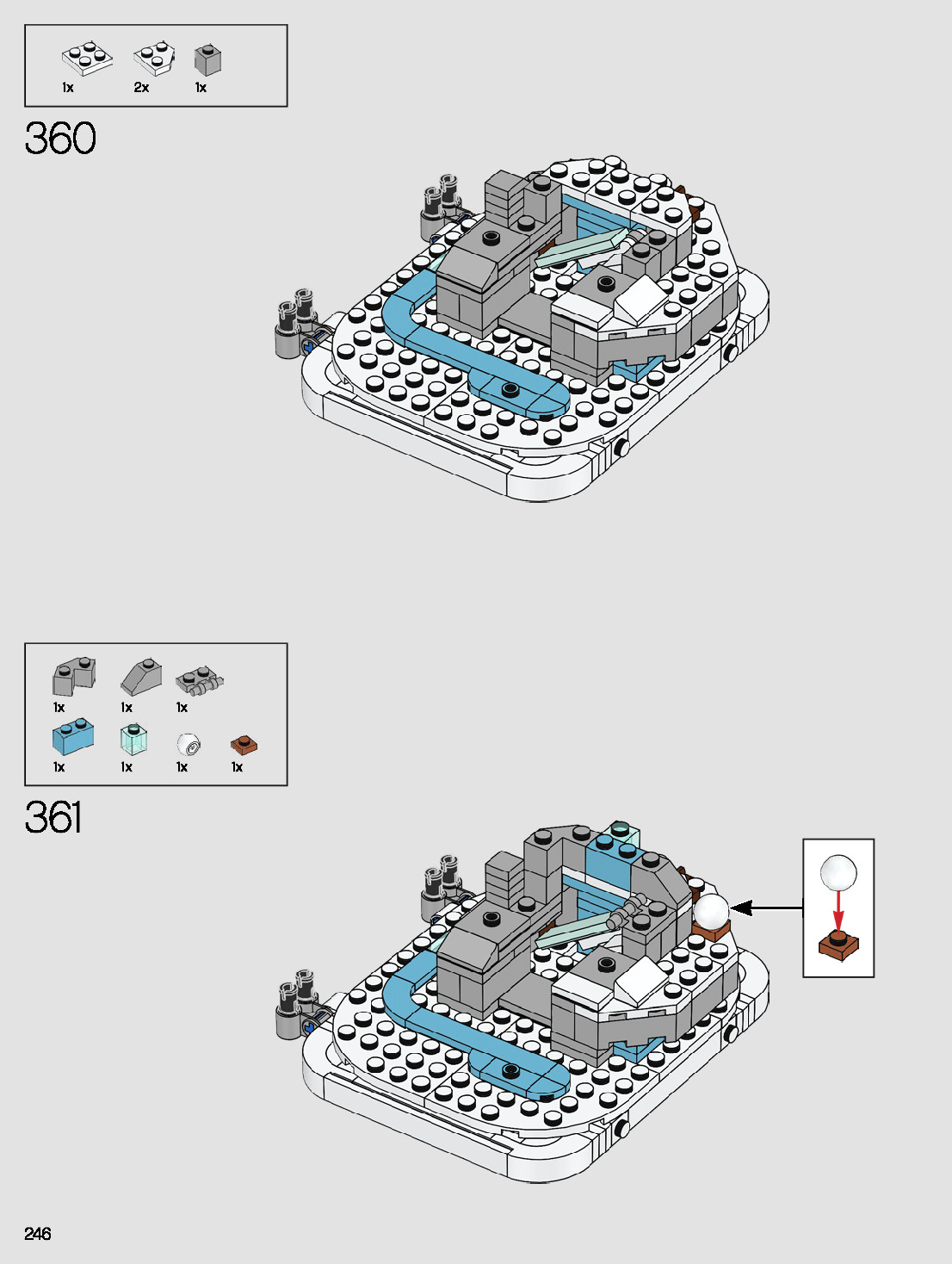 1x 2x 1x

360

1x 1x 1x
1x 1x 1x 1x

361

246